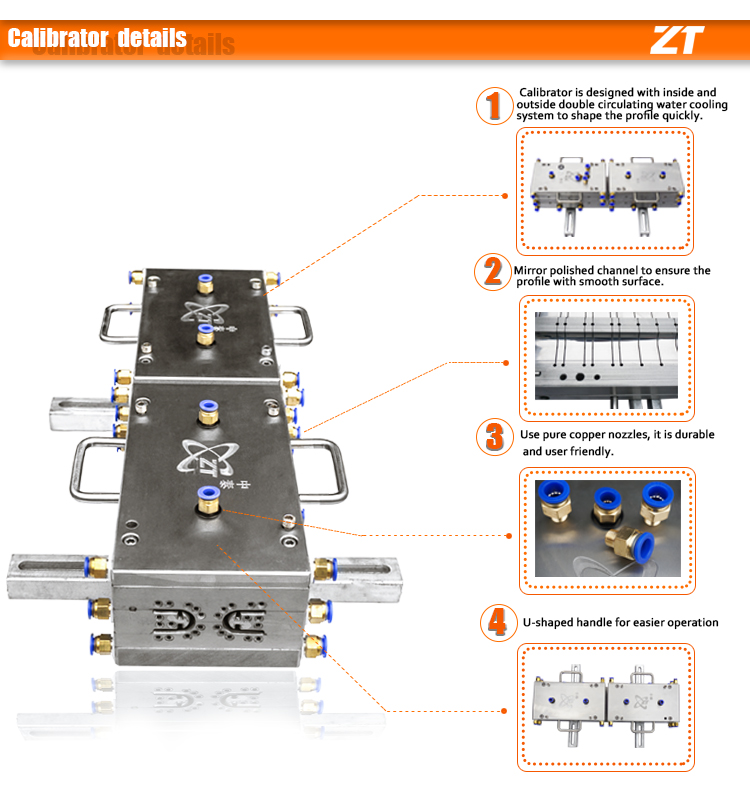 Calibrator details

ZT

1 Calibrator is designed with inside and outside double circulating water cooling system to shape the profile quickly.

2 Mirror polished channel to ensure the profile with smooth surface.

3 Use pure copper nozzles, it is durable and user friendly.

4 U-shaped handle for easier operation

ZT 中泰

ZT 中泰