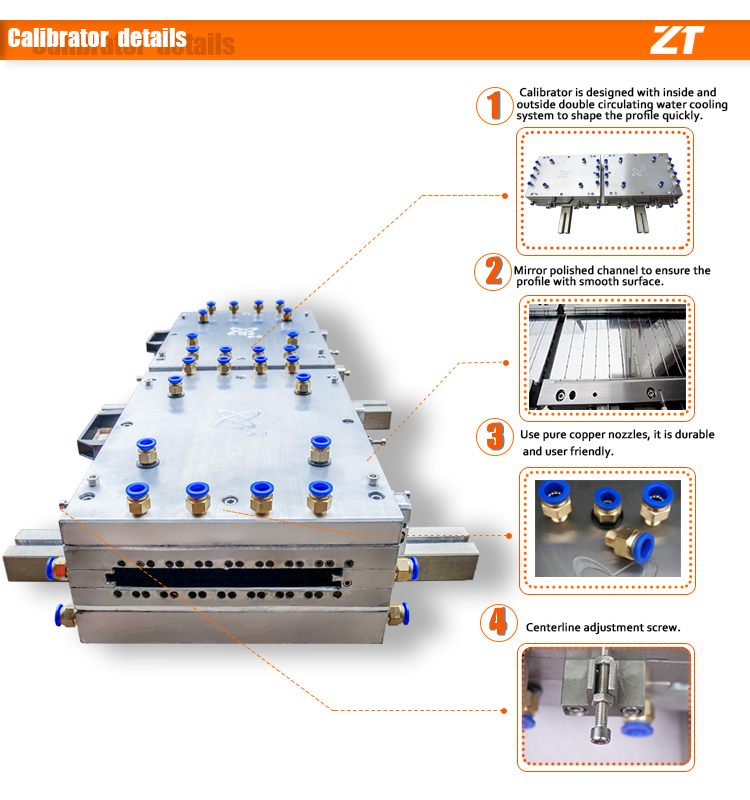 Calibrator details

ZT

1 Calibrator is designed with inside and outside double circulating water cooling system to shape the profile quickly.

2 Mirror polished channel to ensure the profile with smooth surface.

3 Use pure copper nozzles, it is durable and user friendly.

4 Centerline adjustment screw.