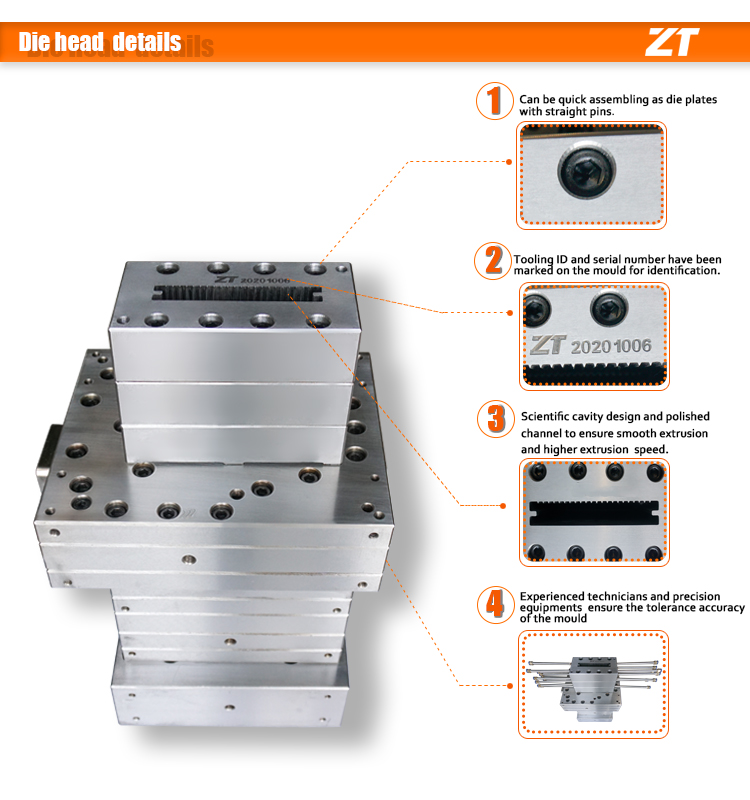 Die head details

ZT

ZT 20201006

1 Can be quick assembling as die plates with straight pins.

2 Tooling ID and serial number have been marked on the mould for identification.

ZT 20201006

3 Scientific cavity design and polished channel to ensure smooth extrusion and higher extrusion speed.

4 Experienced technicians and precision equipments ensure the tolerance accuracy of the mould