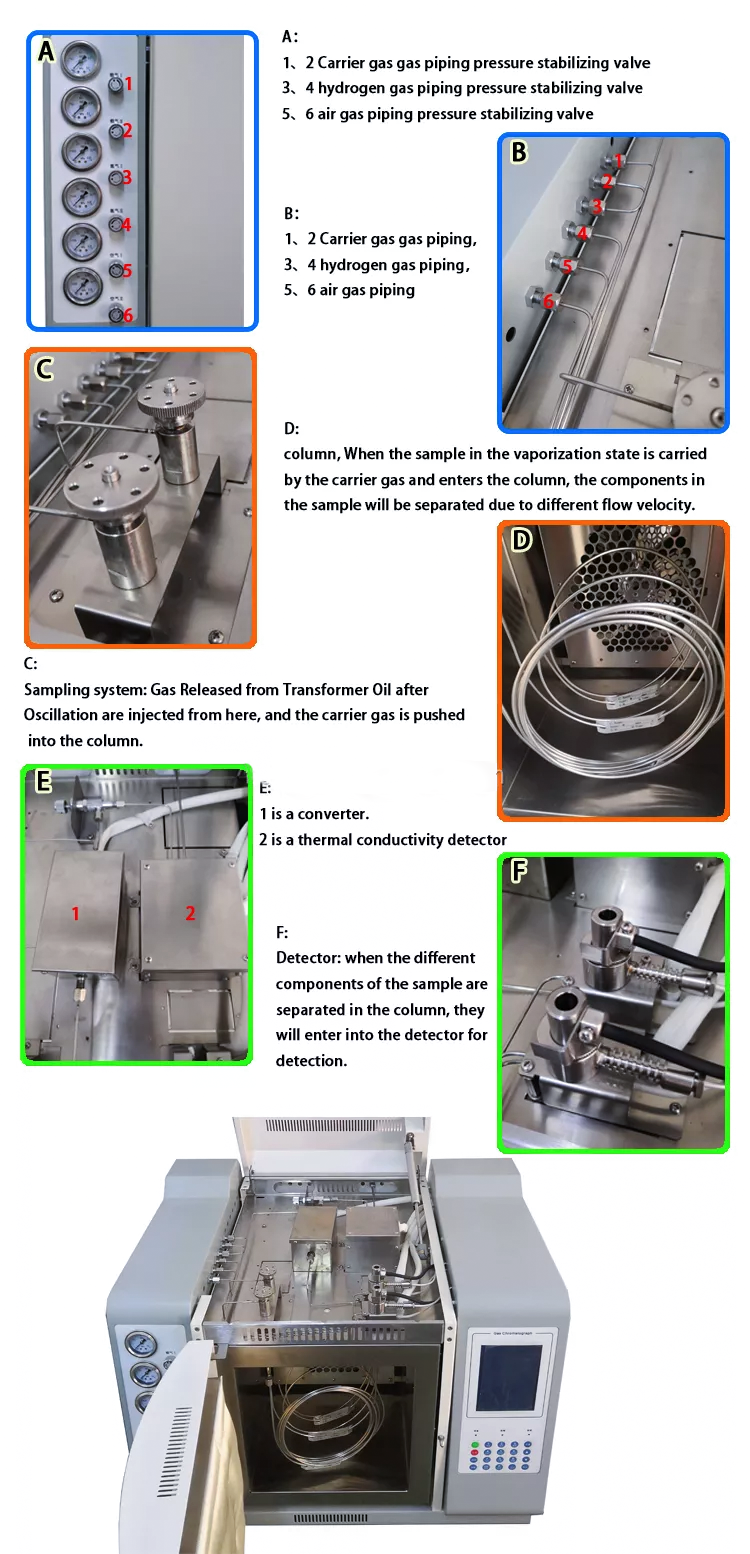 A

1

2

3

4

5

6

A:

1、2 Carrier gas gas piping pressure stabilizing valve

3、4 hydrogen gas piping pressure stabilizing valve

5、6 air gas piping pressure stabilizing valve

B

1

2

3

4

5

6

B:

1、2 Carrier gas gas piping,

3、4 hydrogen gas piping,

5、6 air gas piping

C

D:

column, When the sample in the vaporization state is carried by the carrier gas and enters the column, the components in the sample will be separated due to different flow velocity.

D

C:

Sampling system: Gas Released from Transformer Oil after Oscillation are injected from here, and the carrier gas is pushed into the column.

E

1

2

E:

1 is a converter.

2 is a thermal conductivity detector

F

F:

Detector: when the different components of the sample are separated in the column, they will enter into the detector for detection.

Gas Chromatograph