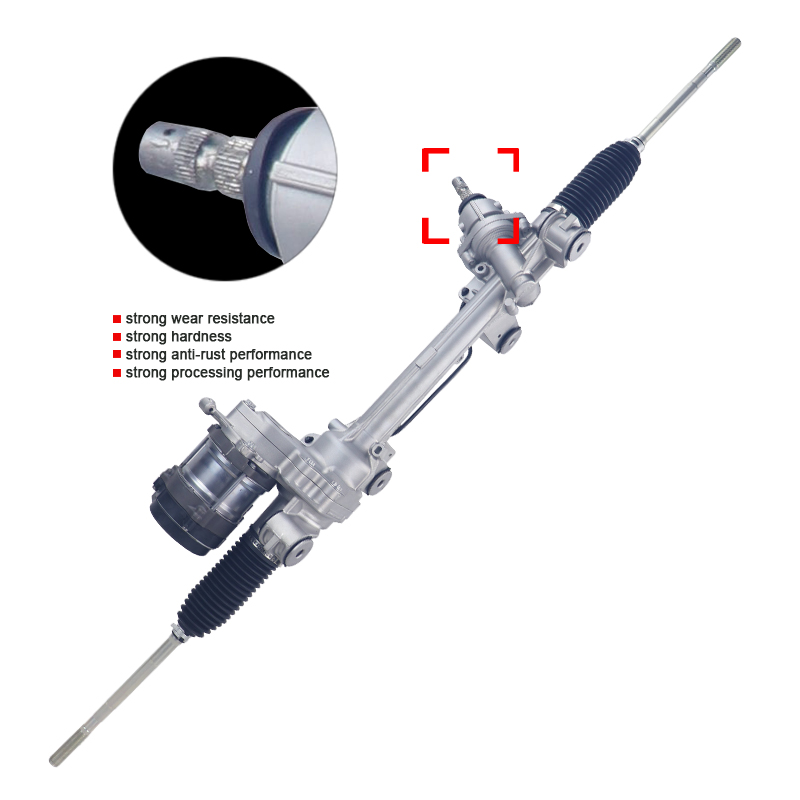 ■ strong wear resistance
■ strong hardness
■ strong anti-rust performance
■ strong processing performance