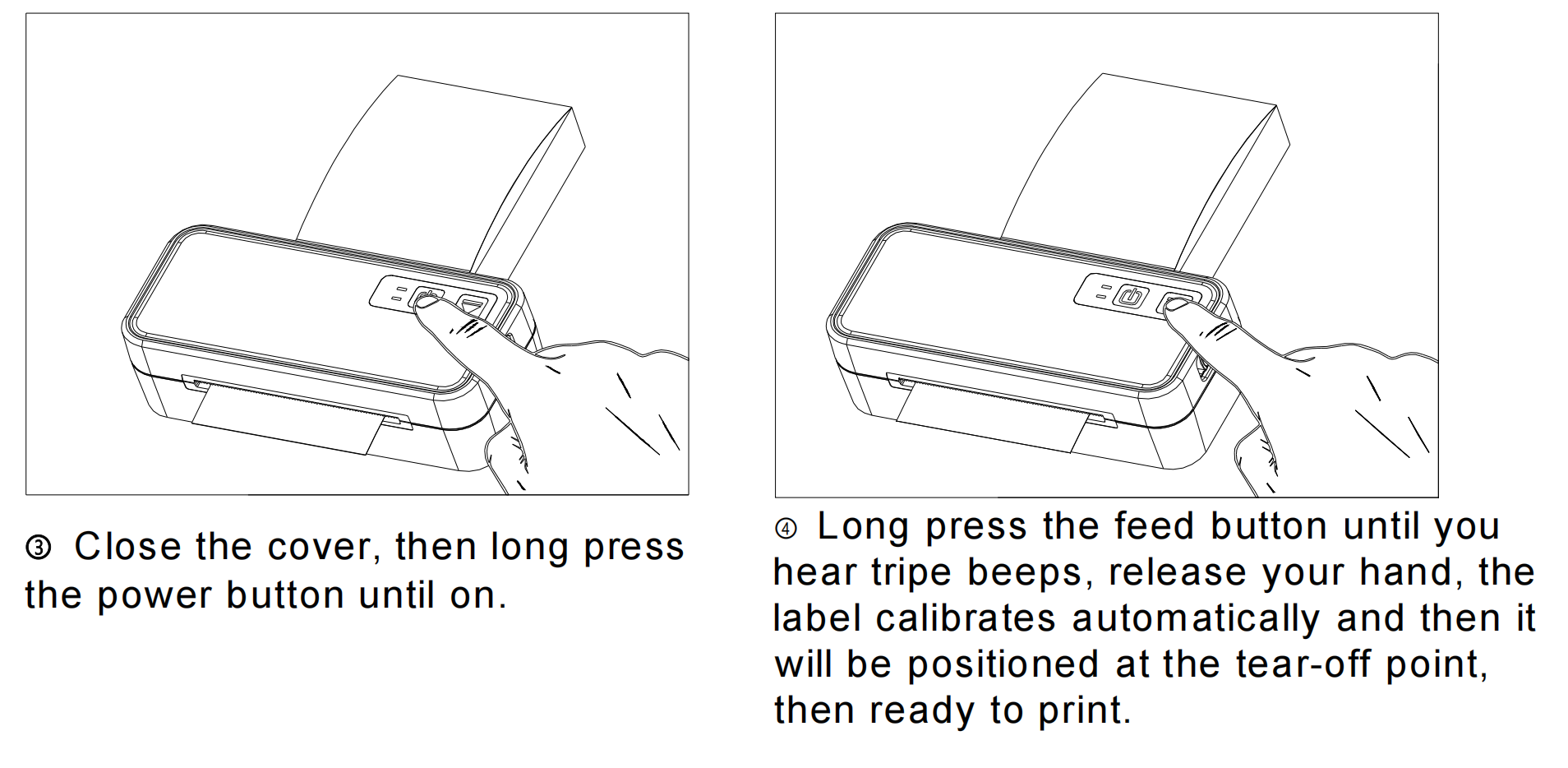 ③ Close the cover, then long press the power button until on.

④ Long press the feed button until you hear tripe beeps, release your hand, the label calibrates automatically and then it will be positioned at the tear-off point, then ready to print.