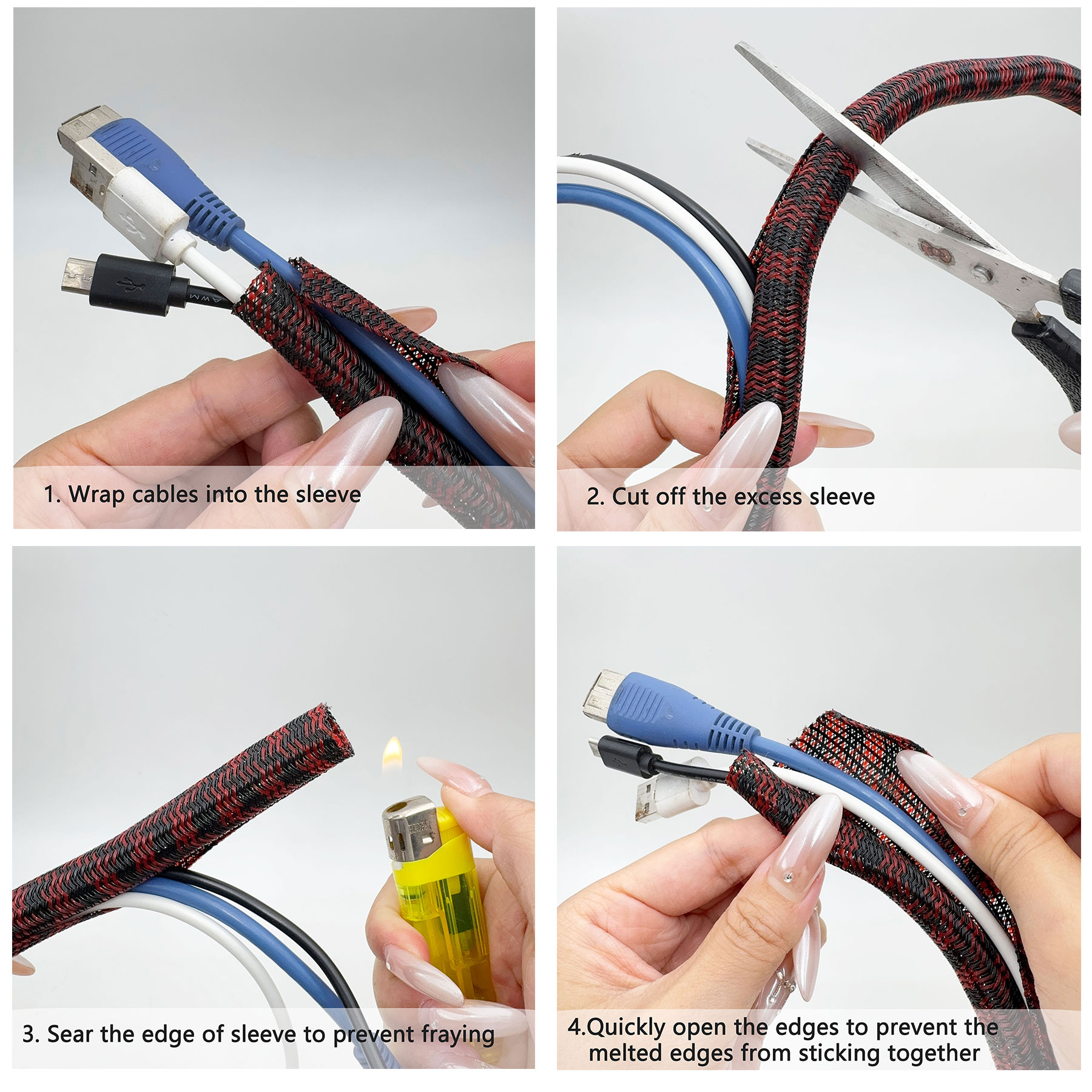 1. Wrap cables into the sleeve

2. Cut off the excess sleeve

3. Sear the edge of sleeve to prevent fraying

4.Quickly open the edges to prevent the melted edges from sticking together