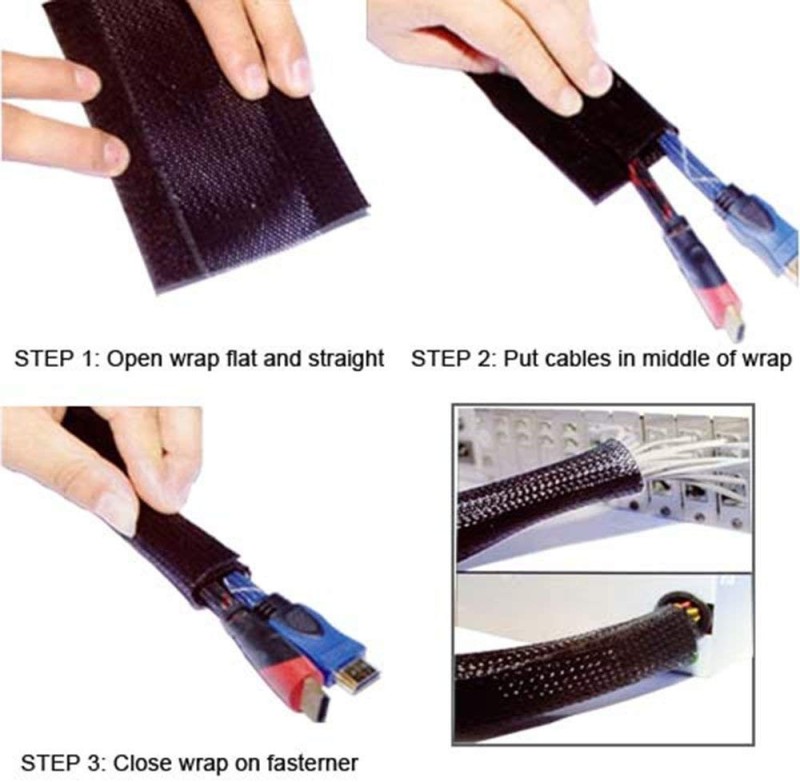 STEP 1: Open wrap flat and straight

STEP 2: Put cables in middle of wrap

STEP 3: Close wrap on fasterner