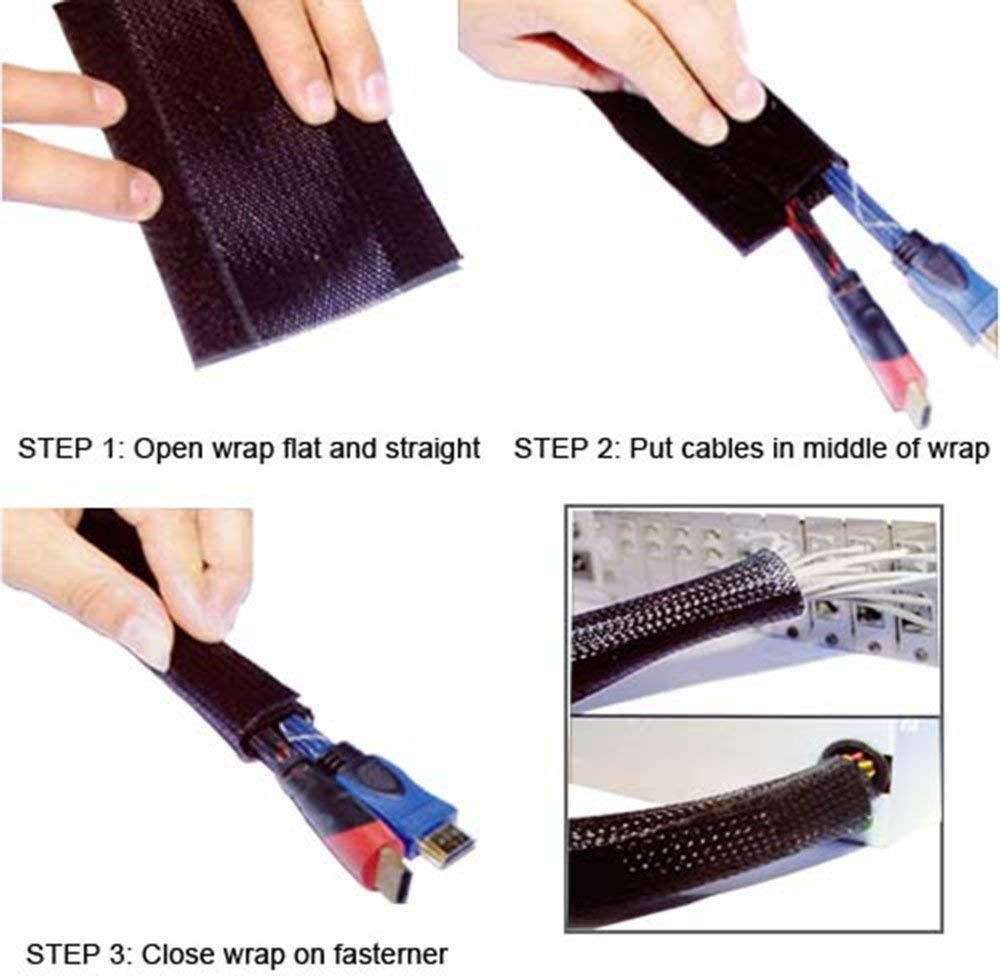 STEP 1: Open wrap flat and straight

STEP 2: Put cables in middle of wrap

STEP 3: Close wrap on fasterner