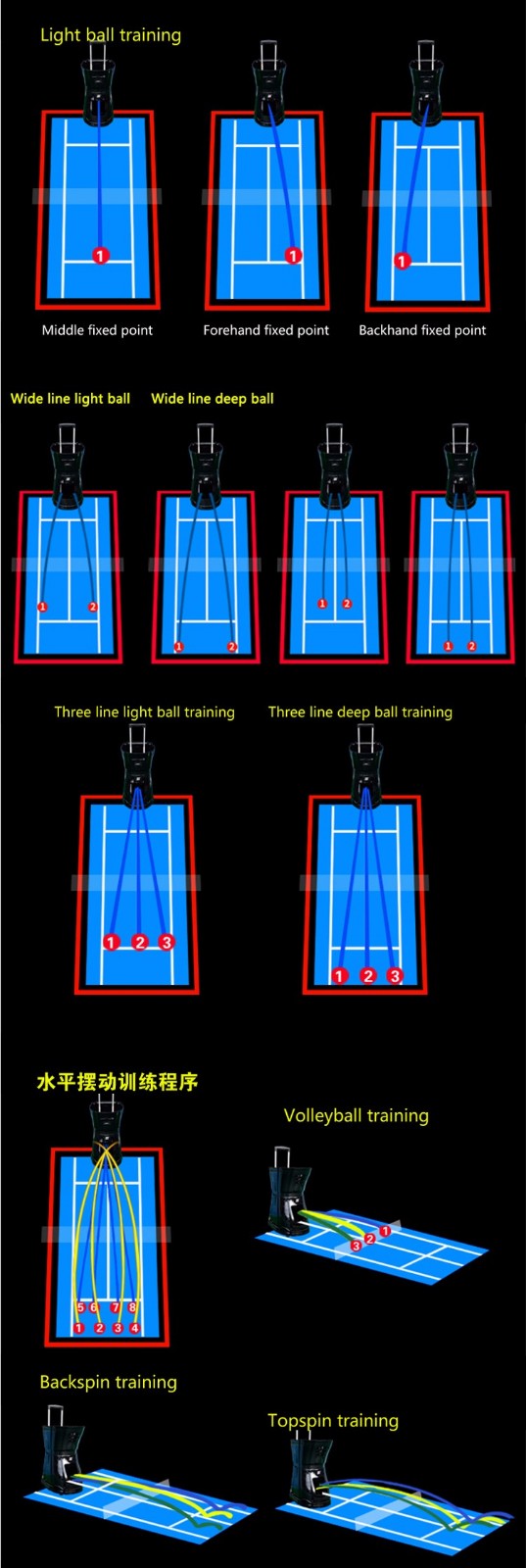 Light ball training

1

1

1

Middle fixed point

Forehand fixed point

Backhand fixed point

Wide line light ball

Wide line deep ball

1 2

1 2

1 2

1 2

Three line light ball training

Three line deep ball training

1 2 3

1 2 3

水平摆动训练程序

5 6 7 8
1 2 3 4

Volleyball training

3 2 1

Backspin training

Topspin training