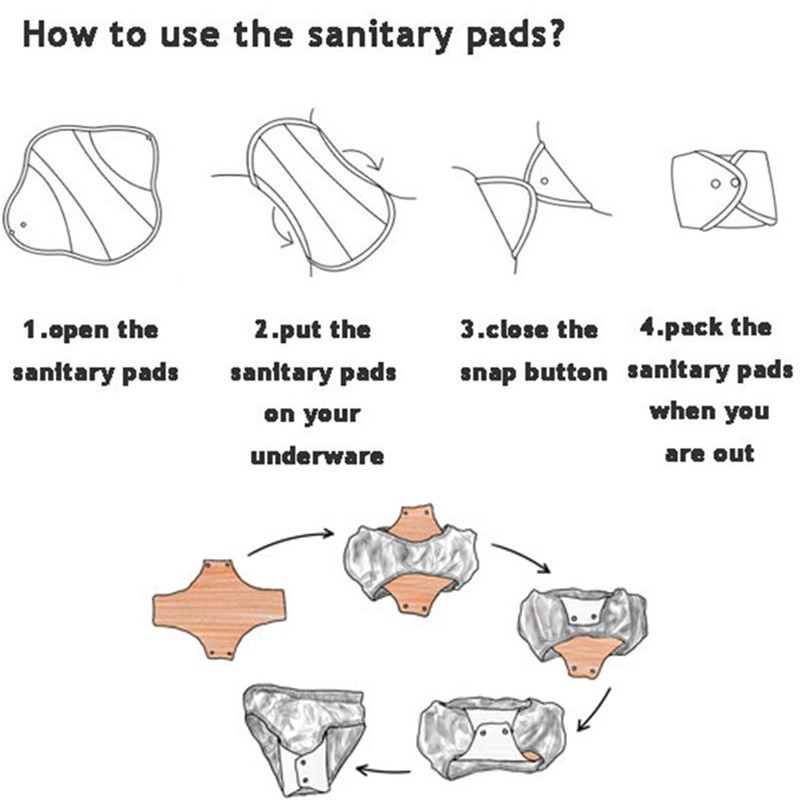 How to use the sanitary pads?

1.open the sanitary pads

2.put the sanitary pads on your underware

3.close the snap button

4.pack the sanitary pads when you are out