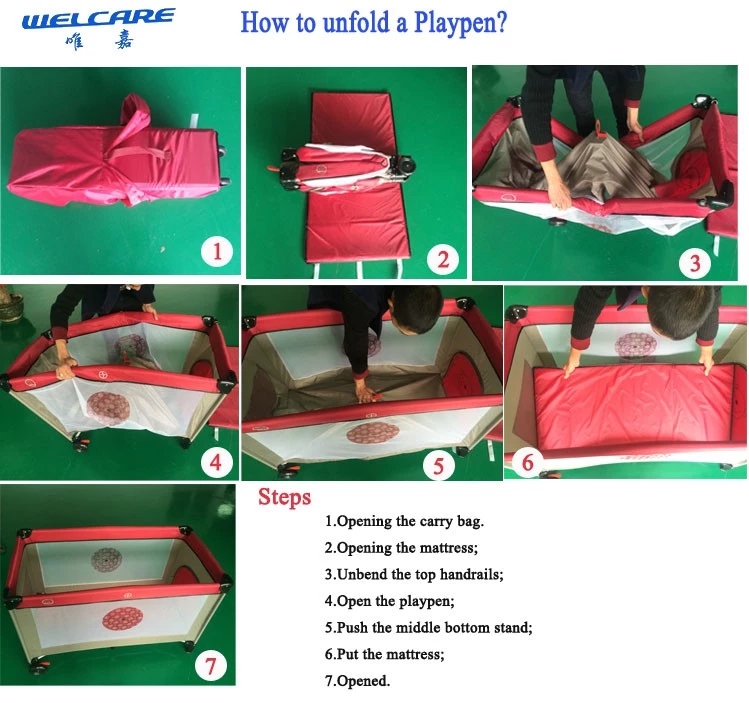 WELCARE
唯 嘉

How to unfold a Playpen?

1

2

3

4

5

6

7

Steps

1.Opening the carry bag.

2.Opening the mattress;

3.Unbend the top handrails;

4.Open the playpen;

5.Push the middle bottom stand;

6.Put the mattress;

7.Opened.