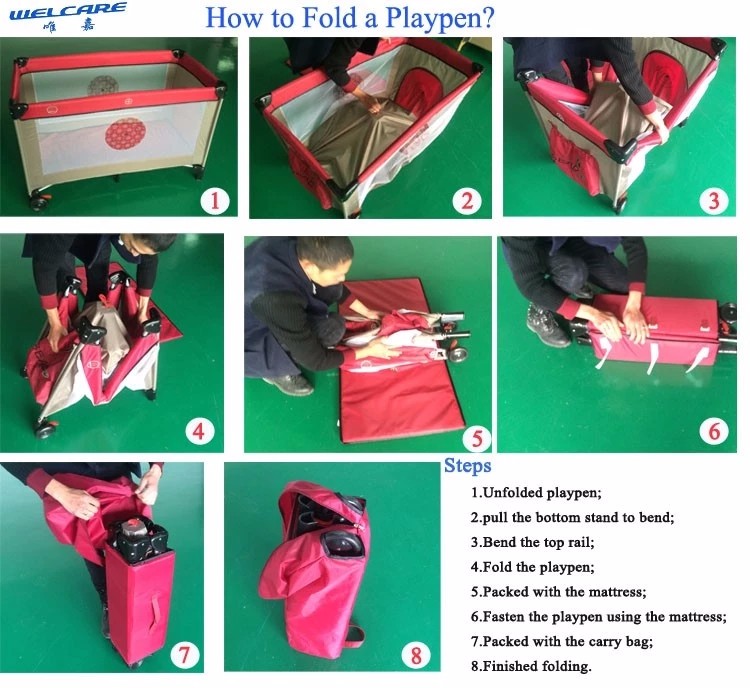 WELCARE
唯嘉

How to Fold a Playpen?

1
2
3
4
5
6
7
8

Steps

1.Unfolded playpen;

2.pull the bottom stand to bend;

3.Bend the top rail;

4.Fold the playpen;

5.Packed with the mattress;

6.Fasten the playpen using the mattress;

7.Packed with the carry bag;

8.Finished folding.