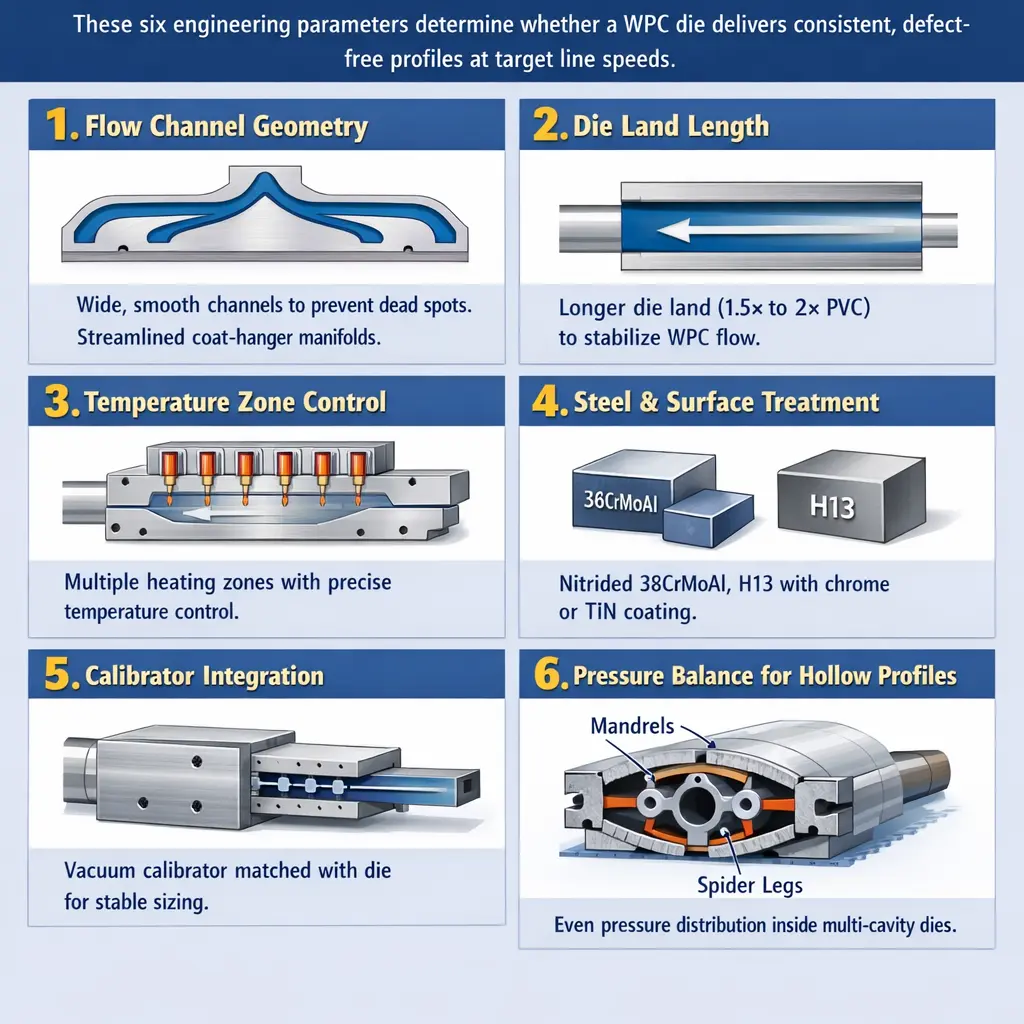 These six engineering parameters determine whether a WPC die delivers consistent, defect-free profiles at target line speeds.

1. Flow Channel Geometry

Wide, smooth channels to prevent dead spots. Streamlined coat-hanger manifolds.

2. Die Land Length

Longer die land (1.5× to 2× PVC) to stabilize WPC flow.

3. Temperature Zone Control

Multiple heating zones with precise temperature control.

4. Steel & Surface Treatment

36CrMoAl

H13

Nitrided 38CrMoAl, H13 with chrome or TiN coating.

5. Calibrator Integration

Vacuum calibrator matched with die for stable sizing.

6. Pressure Balance for Hollow Profiles

Mandrels

Spider Legs

Even pressure distribution inside multi-cavity dies.