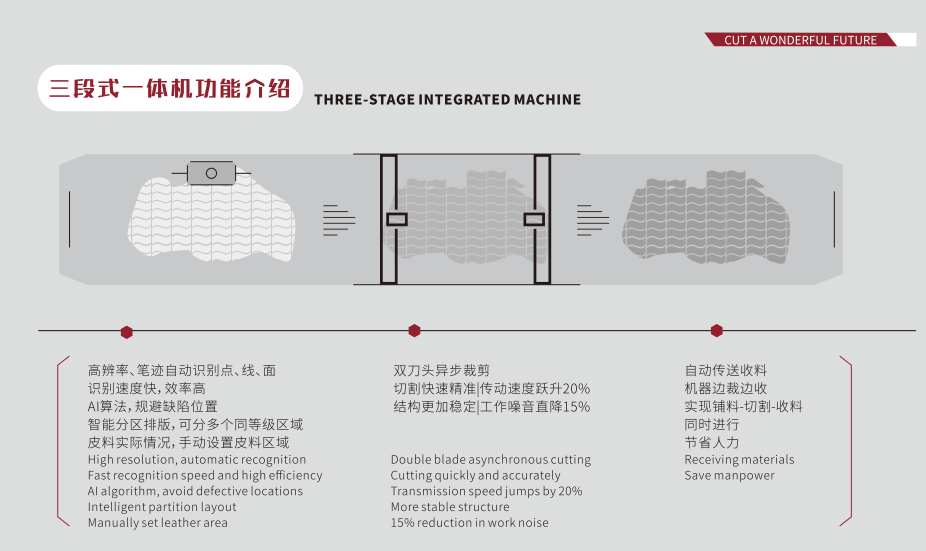 CUT A WONDERFUL FUTURE

三段式一体机功能介绍 THREE-STAGE INTEGRATED MACHINE

高辨率、笔迹自动识别点、线、面
识别速度快，效率高
AI算法，规避缺陷位置
智能分区排版，可分多个同等级区域
皮料实际情况，手动设置皮料区域
High resolution, automatic recognition
Fast recognition speed and high efficiency
AI algorithm, avoid defective locations
Intelligent partition layout
Manually set leather area

双刀头异步裁剪
切割快速精准|传动速度跃升20%
结构更加稳定|工作噪音直降15%
Double blade asynchronous cutting
Cutting quickly and accurately
Transmission speed jumps by 20%
More stable structure
15% reduction in work noise

自动传送收料
机器边裁边收
实现铺料-切割-收料
同时进行
节省人力
Receiving materials
Save manpower