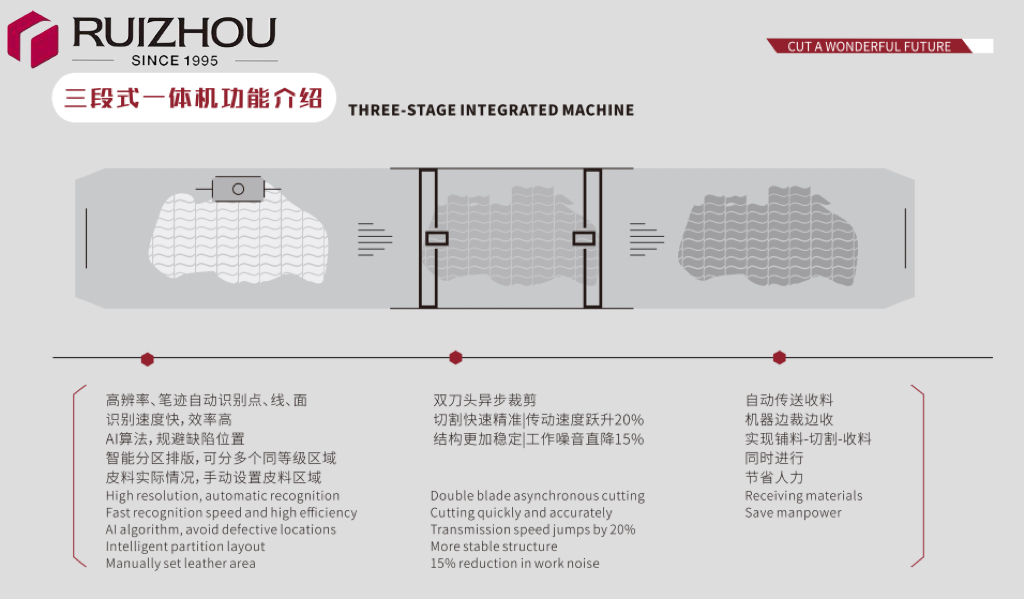 RUIZHOU
SINCE 1995

CUT A WONDERFUL FUTURE

三段式一体机功能介绍

THREE-STAGE INTEGRATED MACHINE

高辨率、笔迹自动识别点、线、面
识别速度快，效率高
AI算法，规避缺陷位置
智能分区排版，可分多个同等级区域
皮料实际情况，手动设置皮料区域
High resolution, automatic recognition
Fast recognition speed and high efficiency
AI algorithm, avoid defective locations
Intelligent partition layout
Manually set leather area

双刀头异步裁剪
切割快速精准|传动速度跃升20%
结构更加稳定|工作噪音直降15%
Double blade asynchronous cutting
Cutting quickly and accurately
Transmission speed jumps by 20%
More stable structure
15% reduction in work noise

自动传送收料
机器边裁边收
实现铺料-切割-收料
同时进行
节省人力
Receiving materials
Save manpower