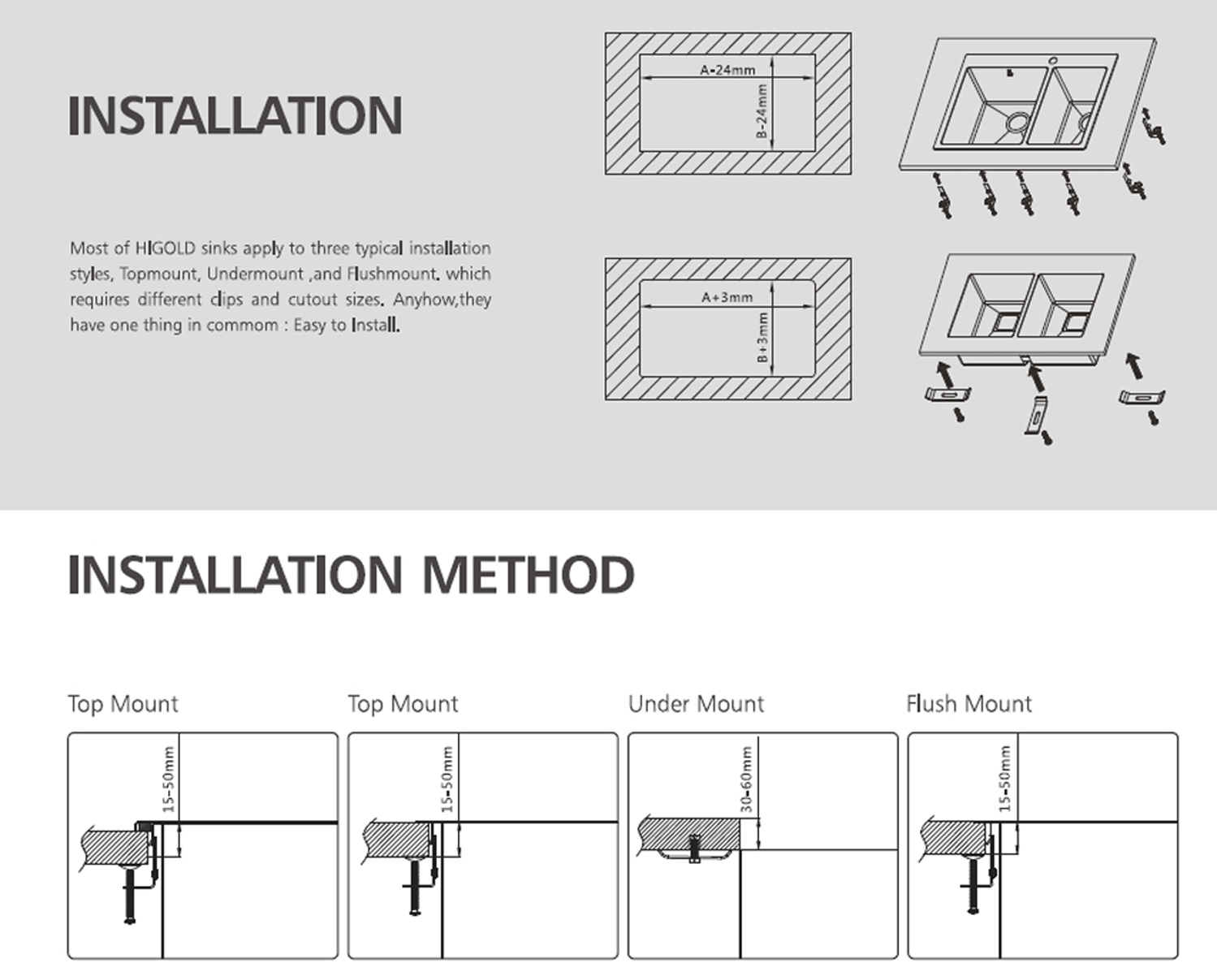 INSTALLATION

Most of HIGOLD sinks apply to three typical installation styles, Topmount, Undermount ,and Flushmount. which requires different clips and cutout sizes. Anyhow,they have one thing in commom : Easy to Install.

A-24mm
B-24mm

A+3mm
B+3mm

INSTALLATION METHOD

Top Mount
15-50mm

Top Mount
15-50mm

Under Mount
30-60mm

Flush Mount
15-50mm