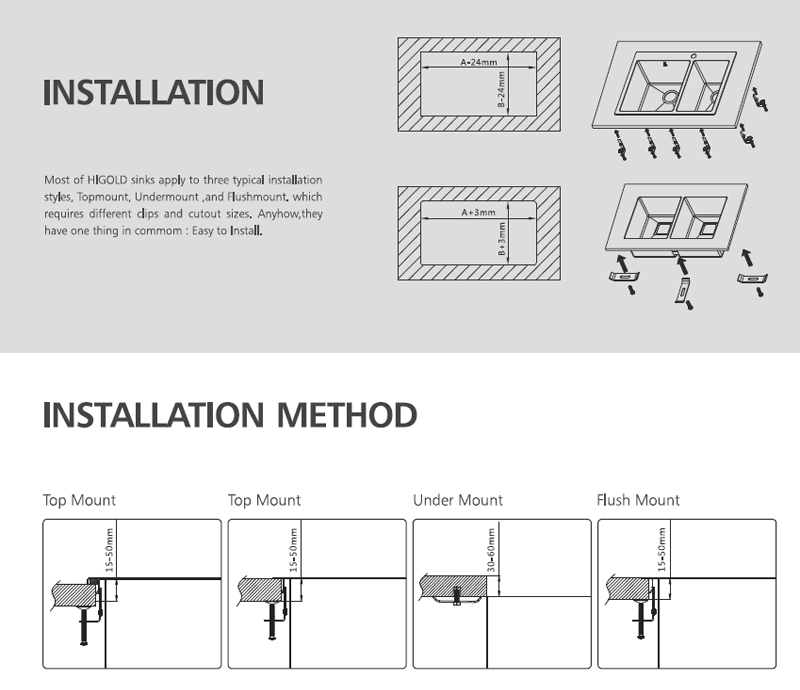 INSTALLATION

Most of HIGOLD sinks apply to three typical installation styles, Topmount, Undermount ,and Flushmount. which requires different clips and cutout sizes. Anyhow,they have one thing in commom : Easy to Install.

A-24mm
B-24mm

A+3mm
B+3mm

INSTALLATION METHOD

Top Mount
15-50mm

Top Mount
15-50mm

Under Mount
30-60mm

Flush Mount
15-50mm