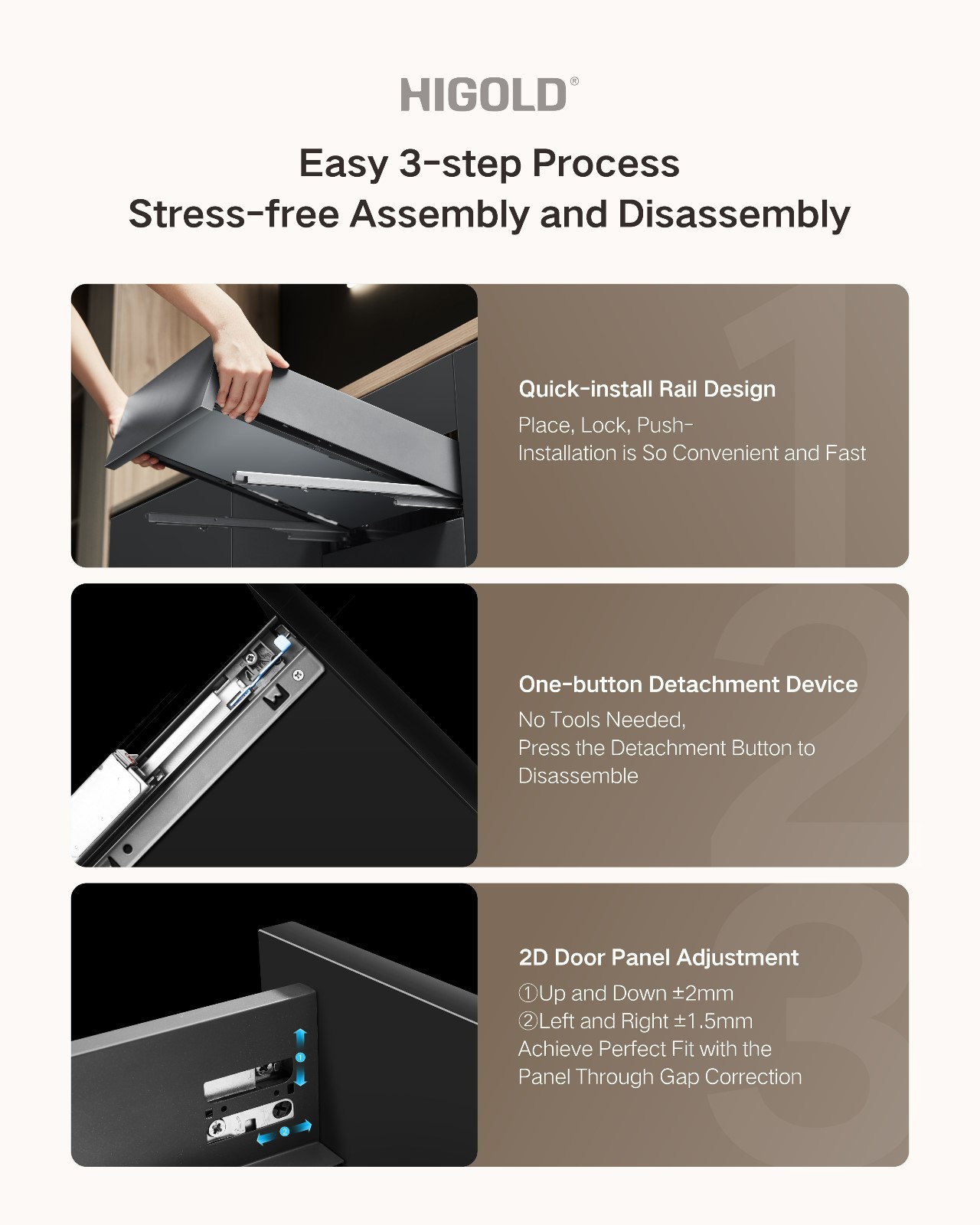 HIGOLD®

Easy 3-step Process
Stress-free Assembly and Disassembly

1

Quick-install Rail Design
Place, Lock, Push-
Installation is So Convenient and Fast

2

One-button Detachment Device
No Tools Needed,
Press the Detachment Button to Disassemble

3

2D Door Panel Adjustment
①Up and Down ±2mm
②Left and Right ±1.5mm
Achieve Perfect Fit with the Panel Through Gap Correction

1
2