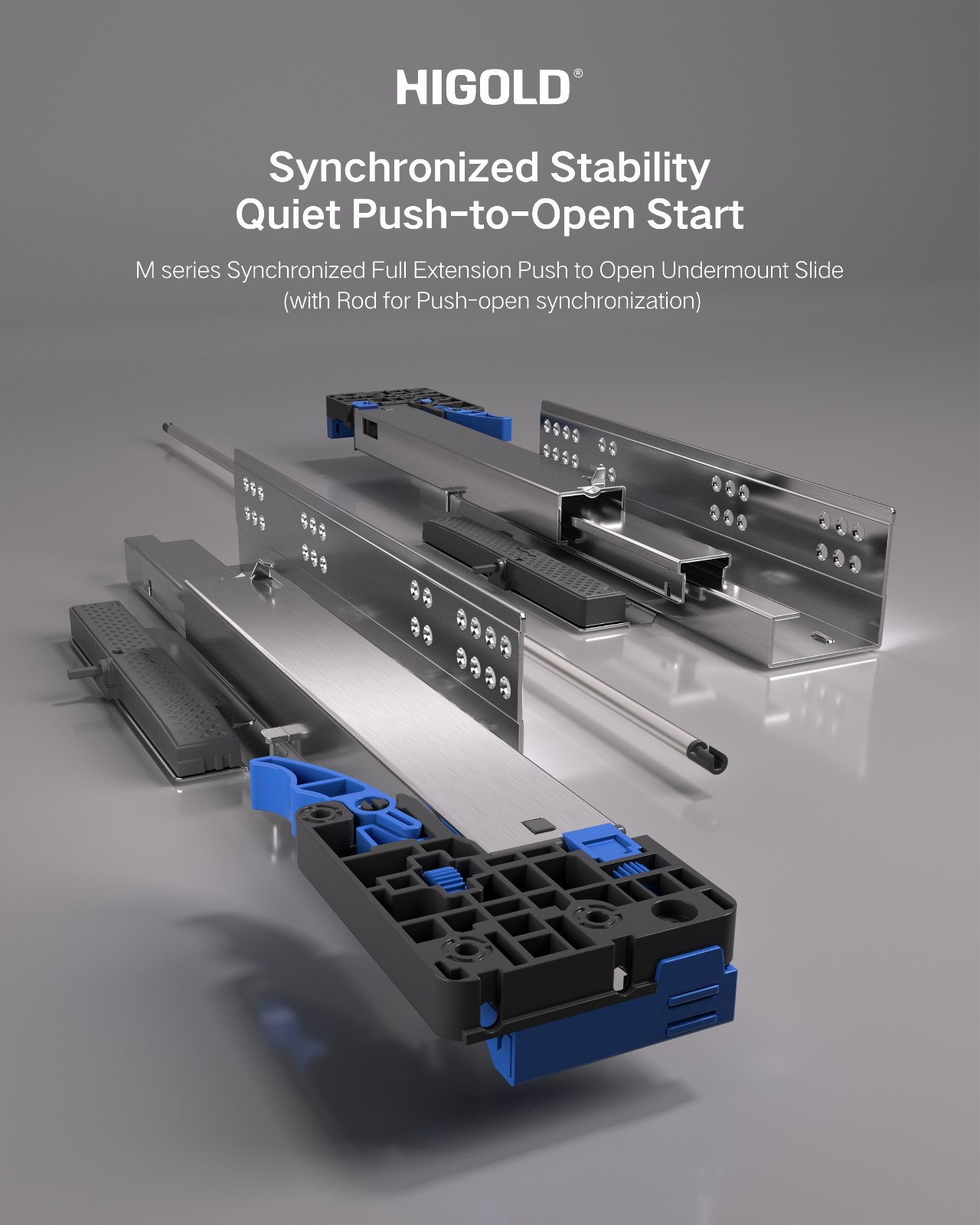 HIGOLD®

Synchronized Stability
Quiet Push-to-Open Start

M series Synchronized Full Extension Push to Open Undermount Slide
(with Rod for Push-open synchronization)