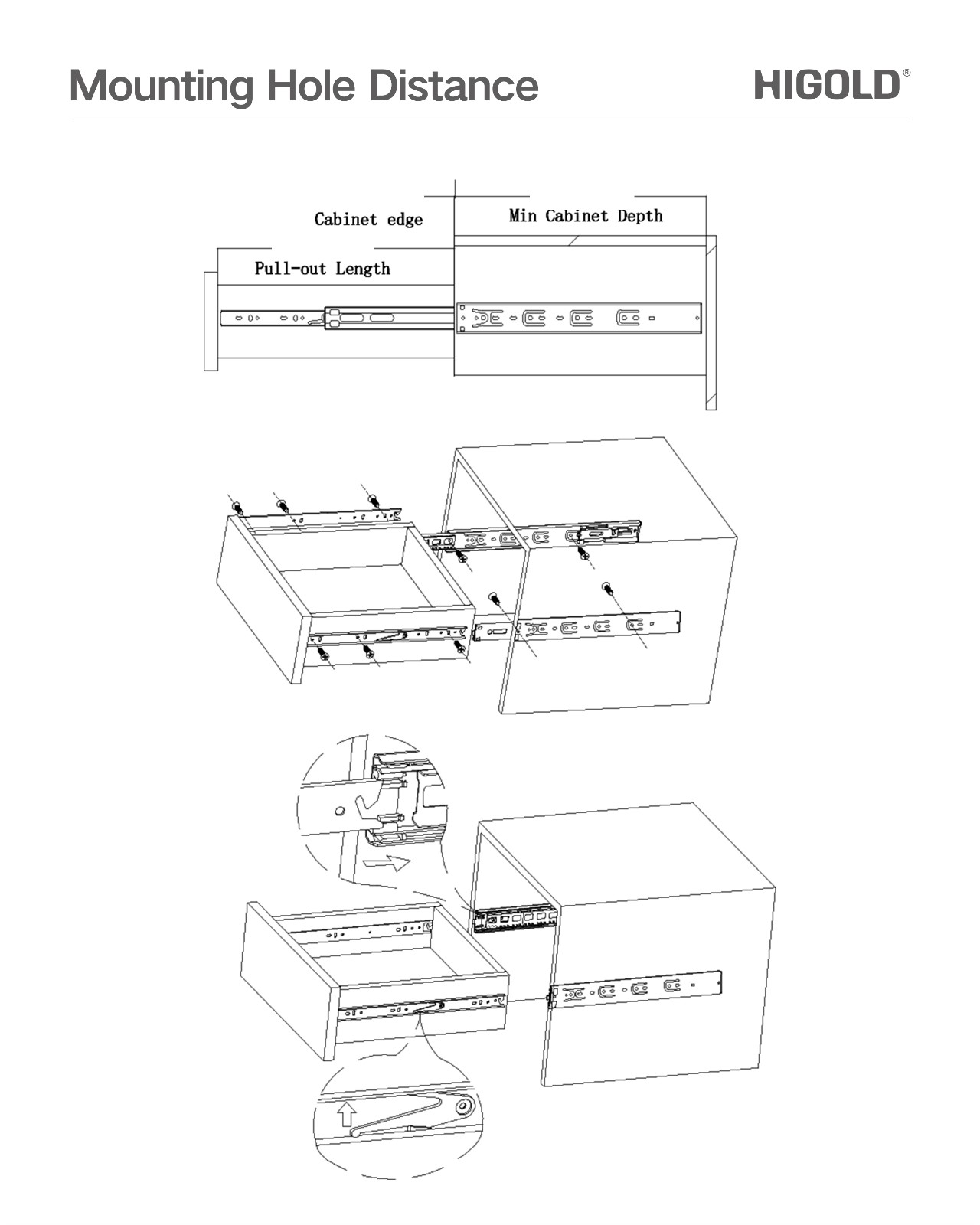 Mounting Hole Distance

HIGOLD®

Cabinet edge

Min Cabinet Depth

Pull-out Length