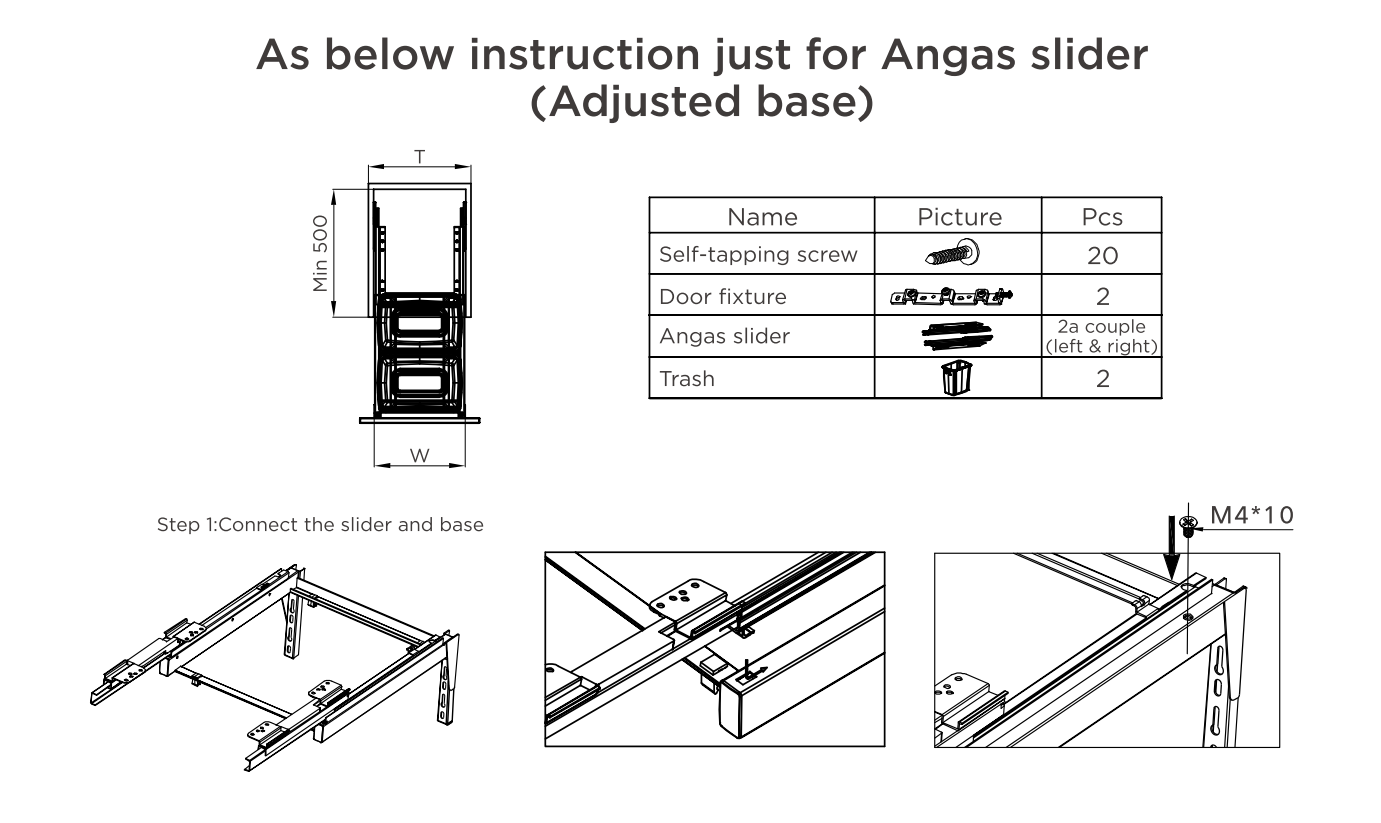 As below instruction just for Angas slider
(Adjusted base)

T

Min 500

W

| Name | Picture | Pcs |
|---|---|---|
| Self-tapping screw | | 20 |
| Door fixture | | 2 |
| Angas slider | | 2a couple (left & right) |
| Trash | | 2 |

Step 1:Connect the slider and base

M4*10