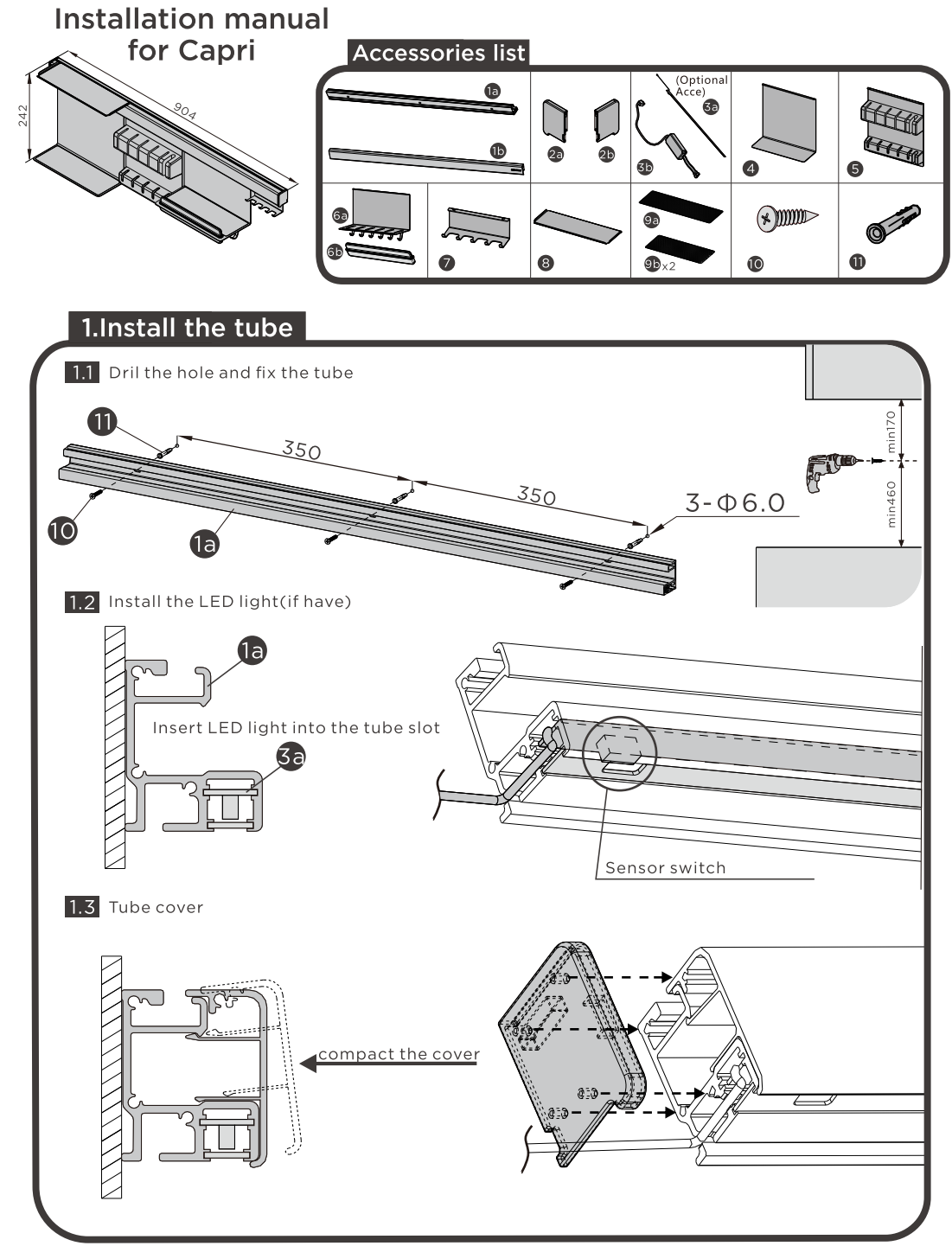 Installation manual for Capri

242

904

Accessories list

1a

1b

2a

2b

(Optional Acce)

3a

3b

4

5

6a

6b

7

8

9a

9b x2

10

11

1.Install the tube

1.1 Dril the hole and fix the tube

11

350

350

3-Φ6.0

10

1a

min170

min460

1.2 Install the LED light(if have)

1a

Insert LED light into the tube slot

3a

Sensor switch

1.3 Tube cover

compact the cover