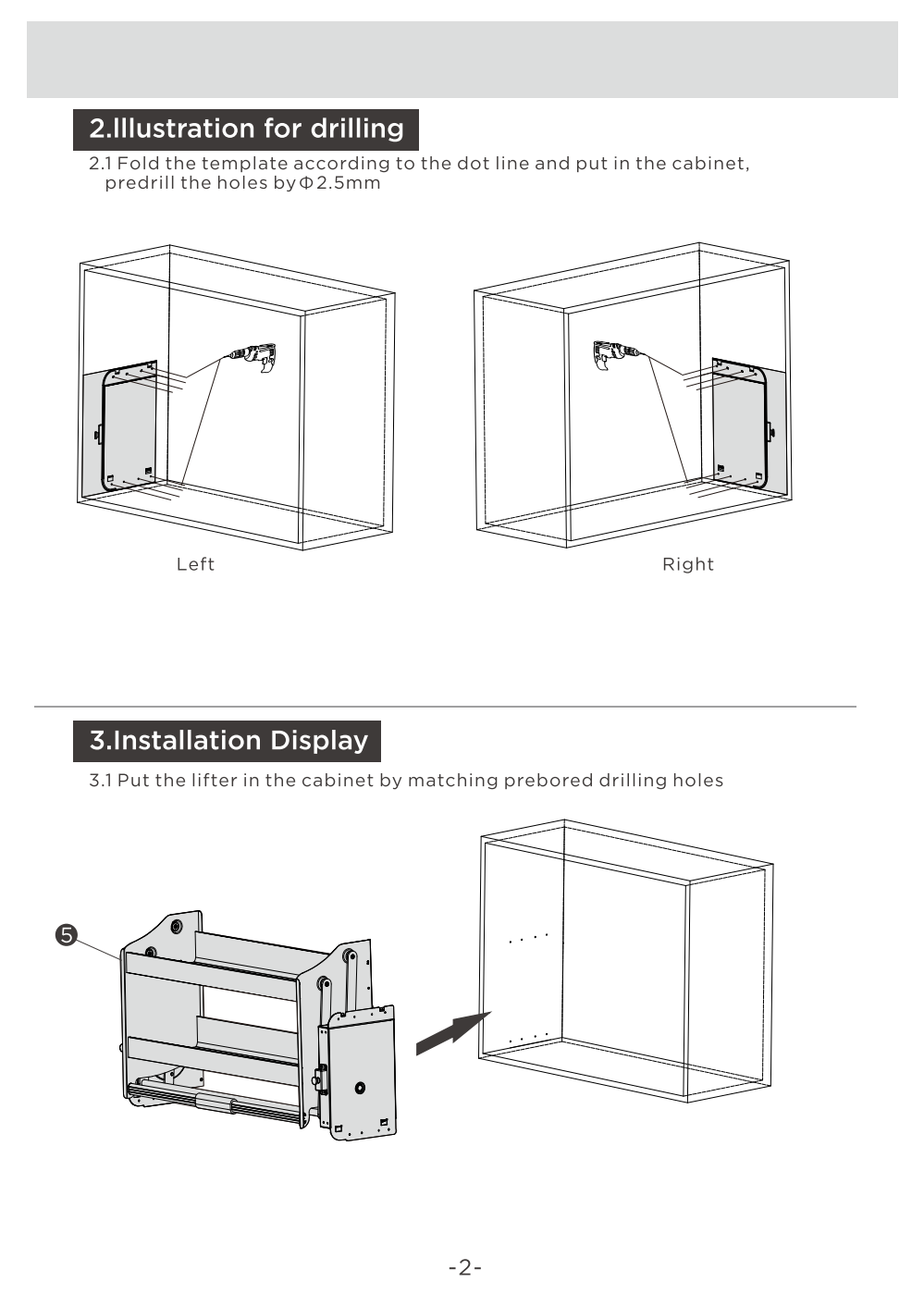 2.Illustration for drilling

2.1 Fold the template according to the dot line and put in the cabinet, predrill the holes by Φ2.5mm

Left

Right

3.Installation Display

3.1 Put the lifter in the cabinet by matching prebored drilling holes

5

-2-