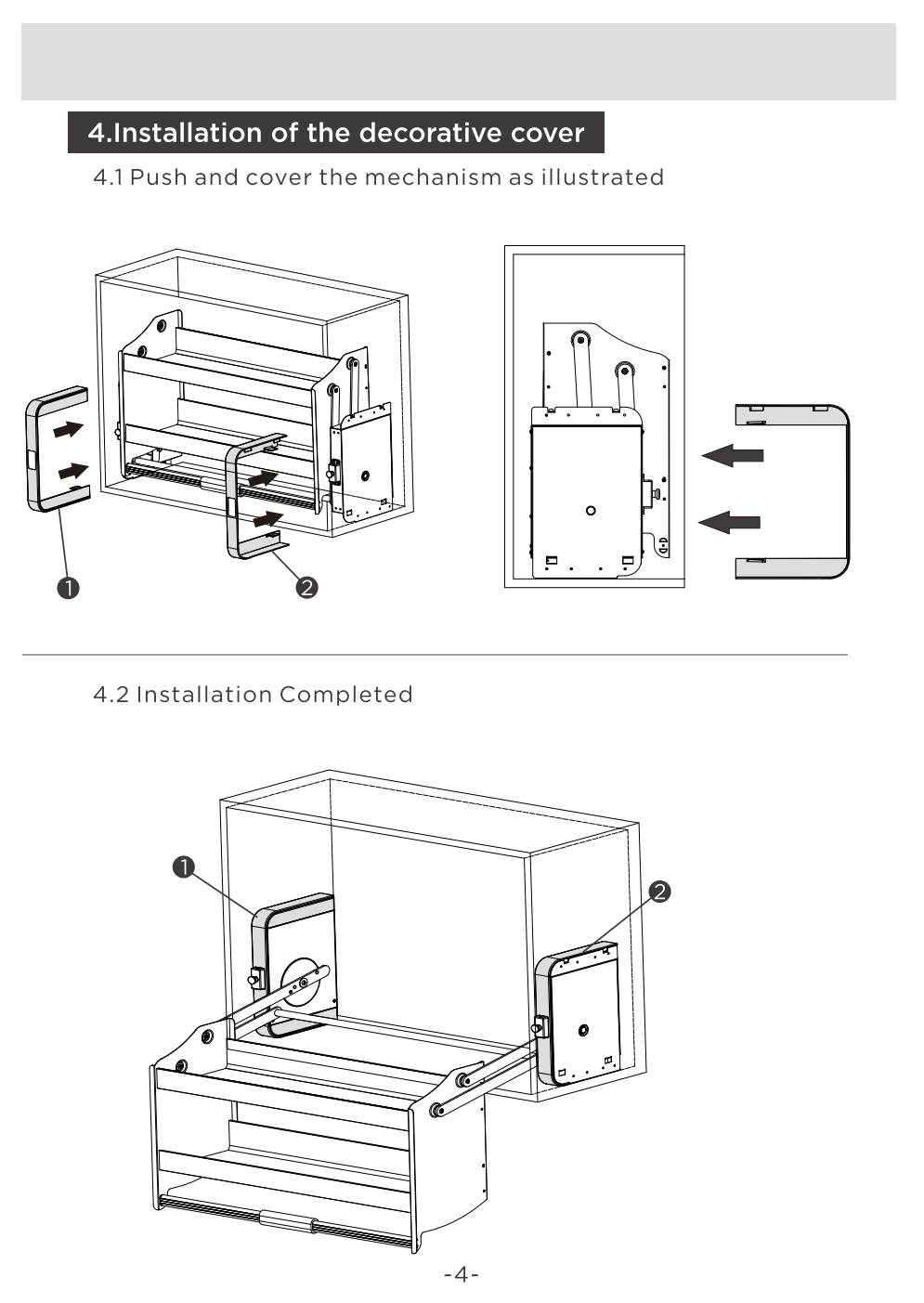 4.Installation of the decorative cover

4.1 Push and cover the mechanism as illustrated

❶

❷

4.2 Installation Completed

❶

❷

-4-