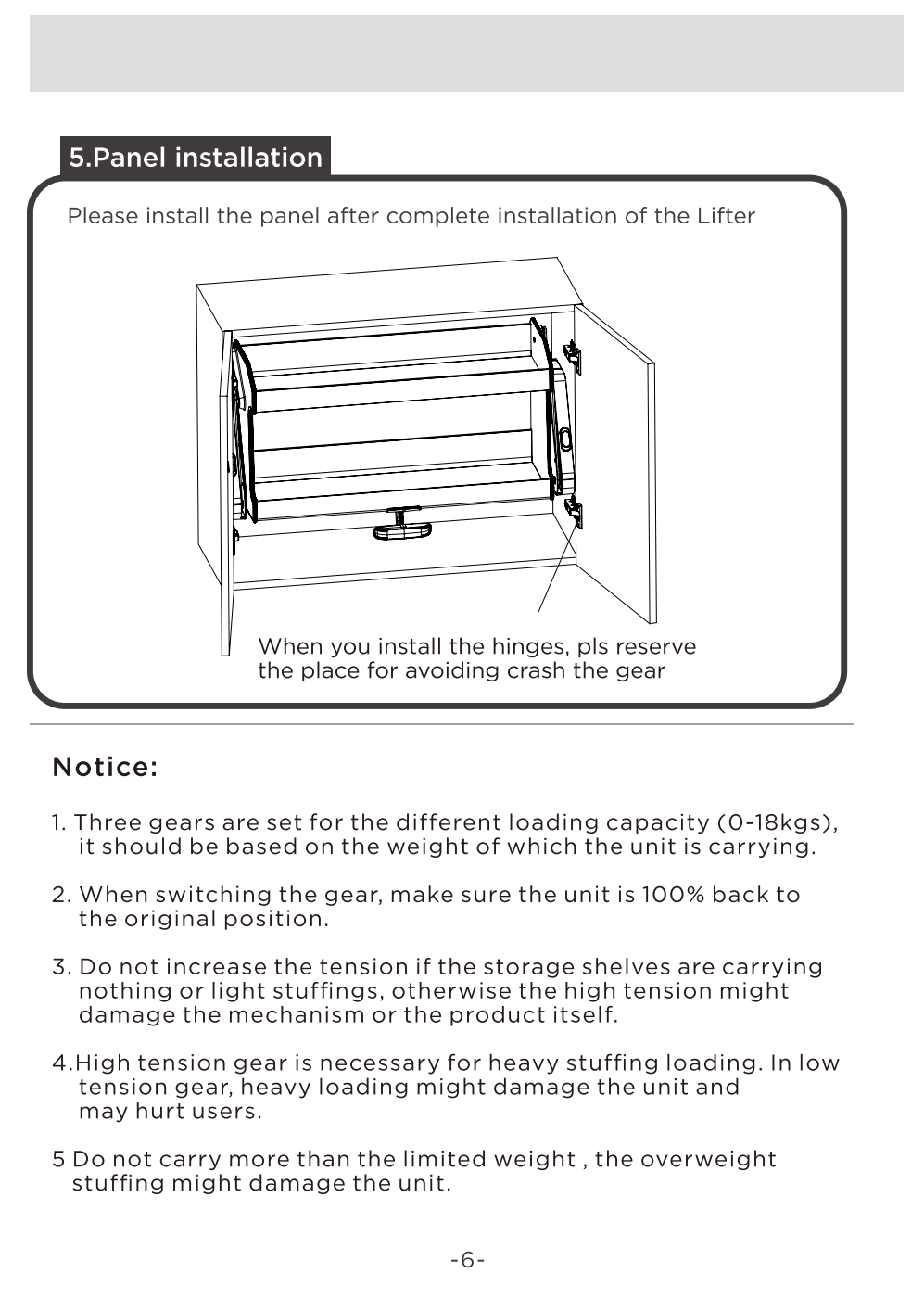 5.Panel installation

Please install the panel after complete installation of the Lifter

When you install the hinges, pls reserve the place for avoiding crash the gear

Notice:

1. Three gears are set for the different loading capacity (0-18kgs), it should be based on the weight of which the unit is carrying.

2. When switching the gear, make sure the unit is 100% back to the original position.

3. Do not increase the tension if the storage shelves are carrying nothing or light stuffings, otherwise the high tension might damage the mechanism or the product itself.

4.High tension gear is necessary for heavy stuffing loading. In low tension gear, heavy loading might damage the unit and may hurt users.

5 Do not carry more than the limited weight , the overweight stuffing might damage the unit.

-6-