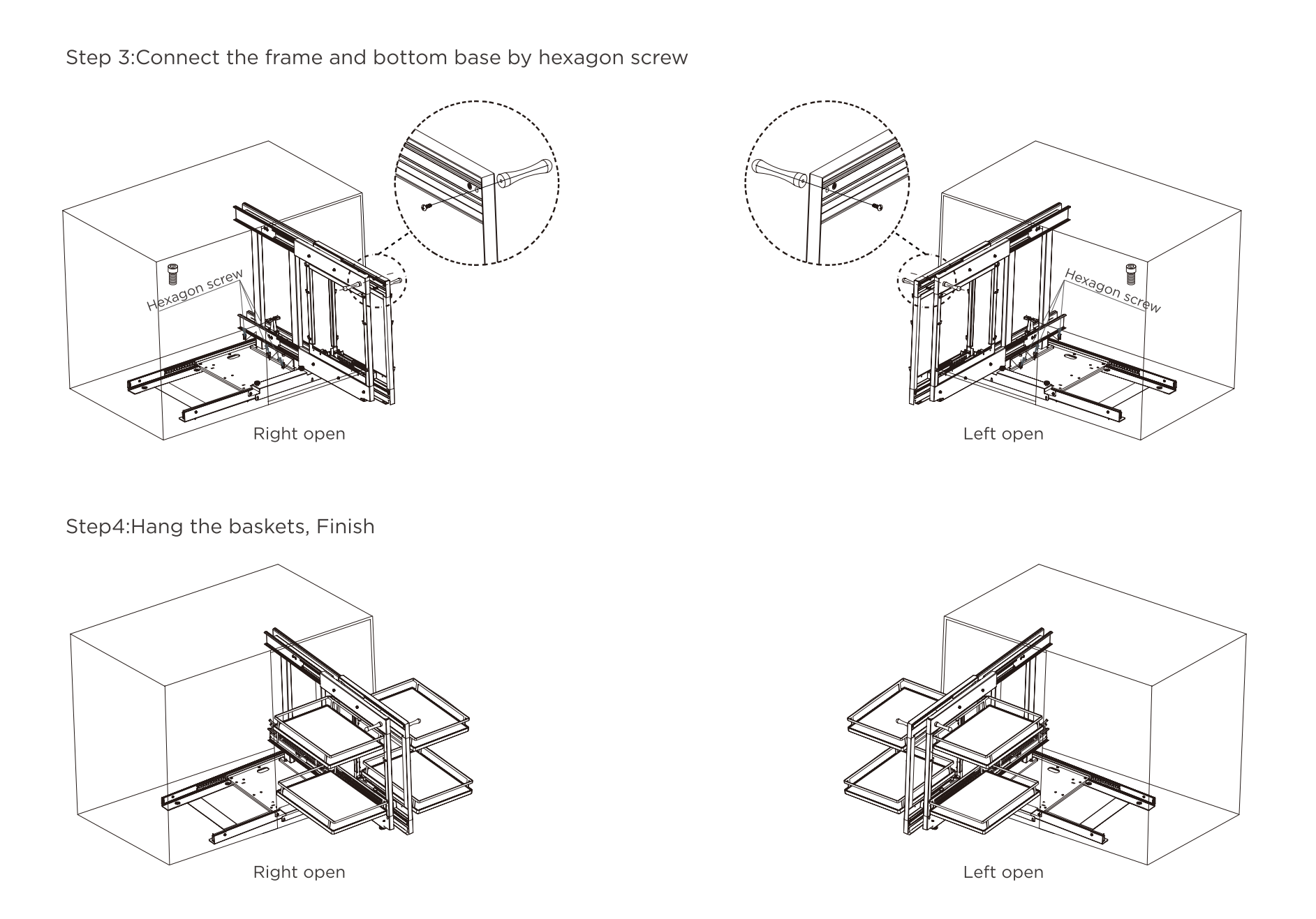 Step 3:Connect the frame and bottom base by hexagon screw

Hexagon screw

Right open

Hexagon screw

Left open

Step4:Hang the baskets, Finish

Right open

Left open