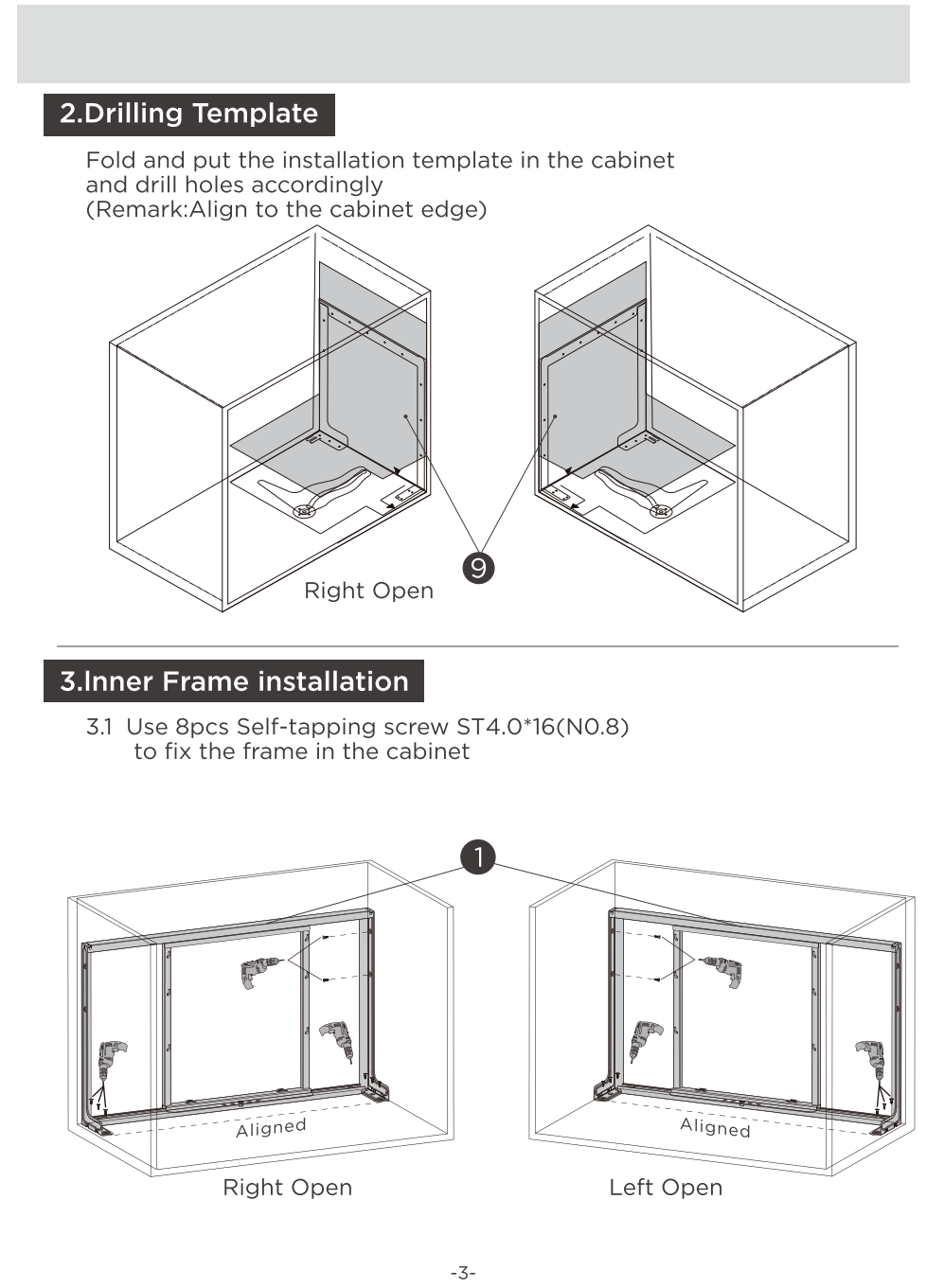 2.Drilling Template

Fold and put the installation template in the cabinet and drill holes accordingly
(Remark:Align to the cabinet edge)

9

Right Open

3.Inner Frame installation

3.1 Use 8pcs Self-tapping screw ST4.0*16(N0.8) to fix the frame in the cabinet

1

Aligned

Aligned

Right Open

Left Open

-3-