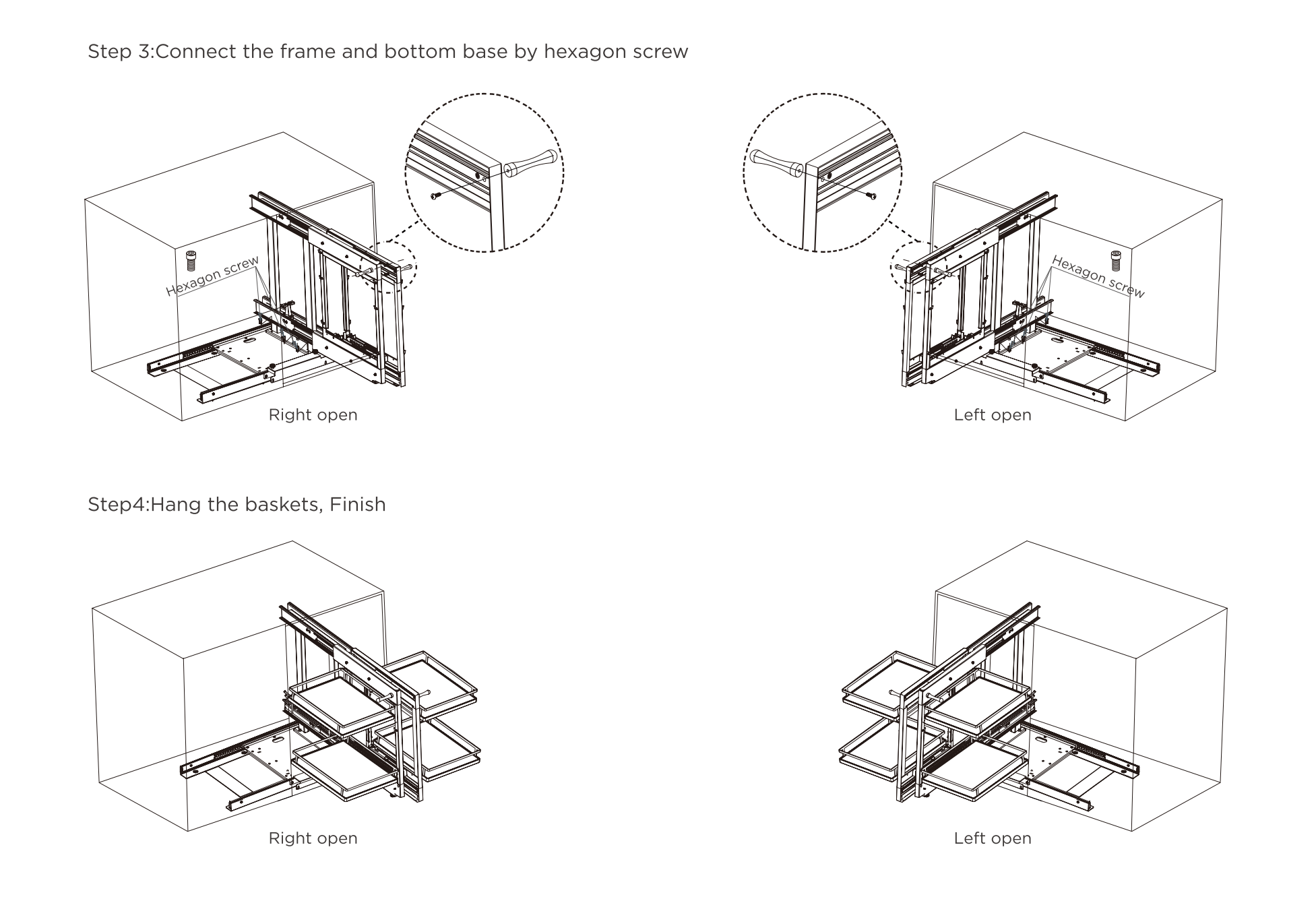 Step 3:Connect the frame and bottom base by hexagon screw

Hexagon screw

Right open

Hexagon screw

Left open

Step4:Hang the baskets, Finish

Right open

Left open