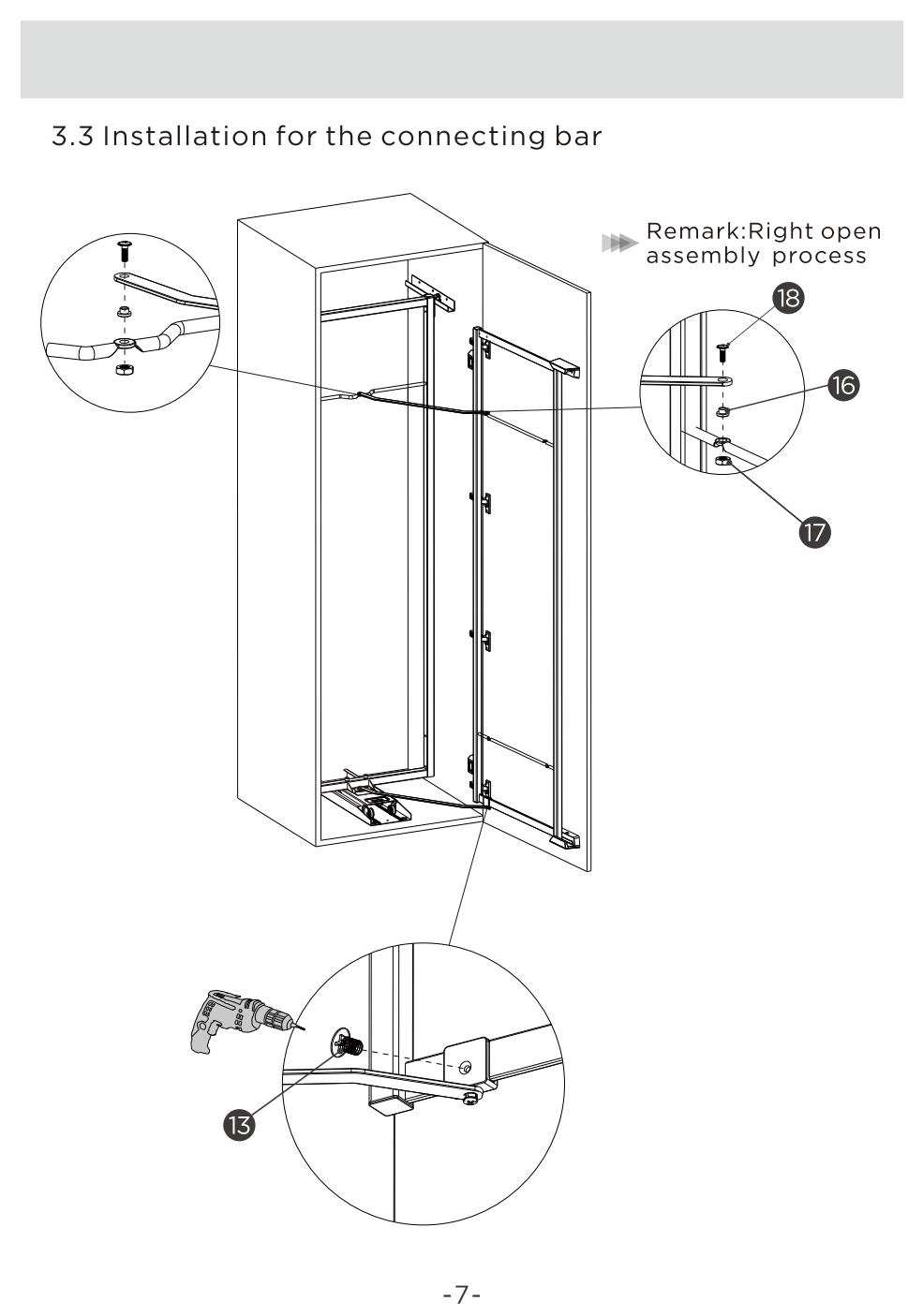 3.3 Installation for the connecting bar

Remark:Right open assembly process

18

16

17

13

-7-