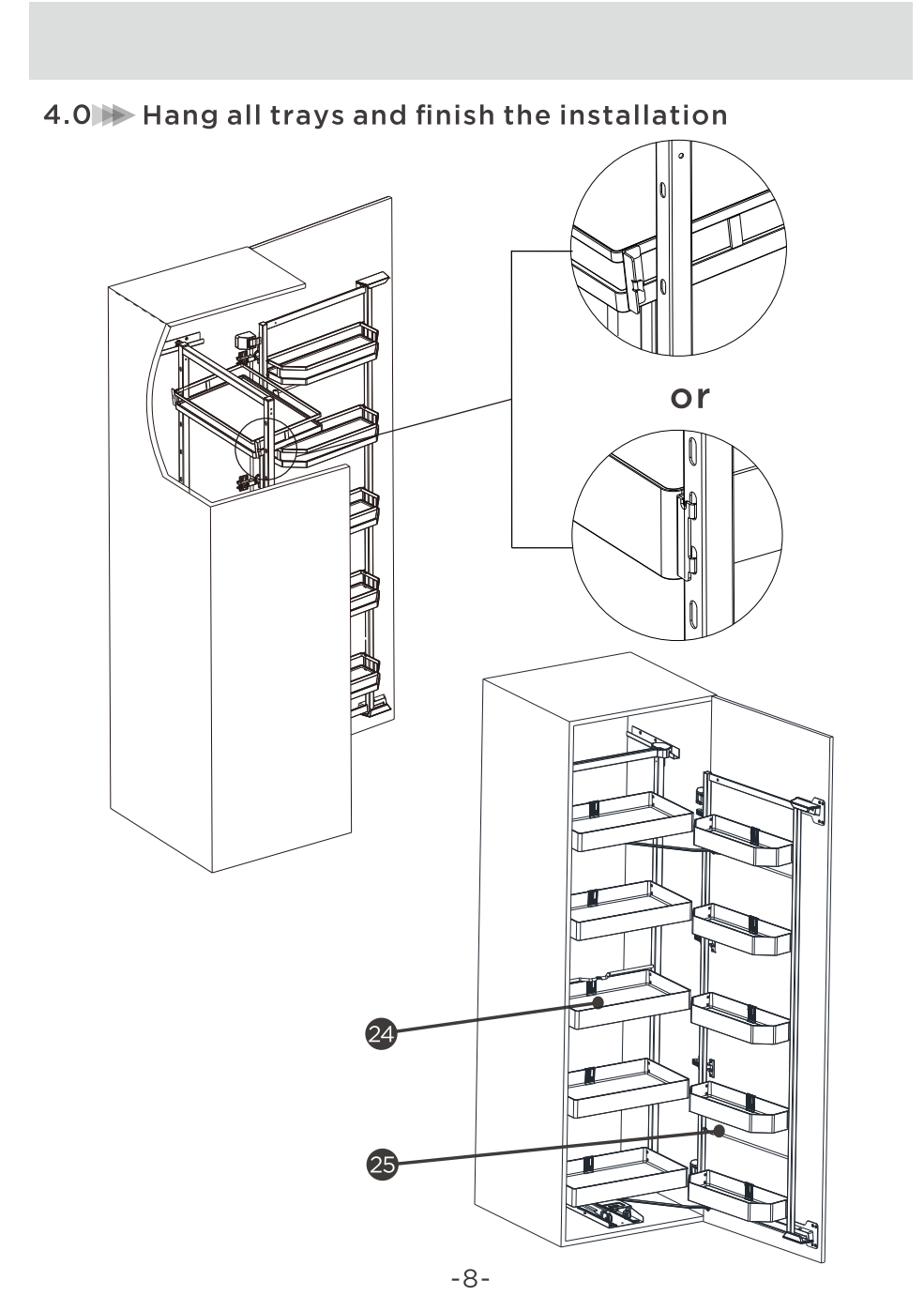 4.0 Hang all trays and finish the installation

or

24

25

-8-