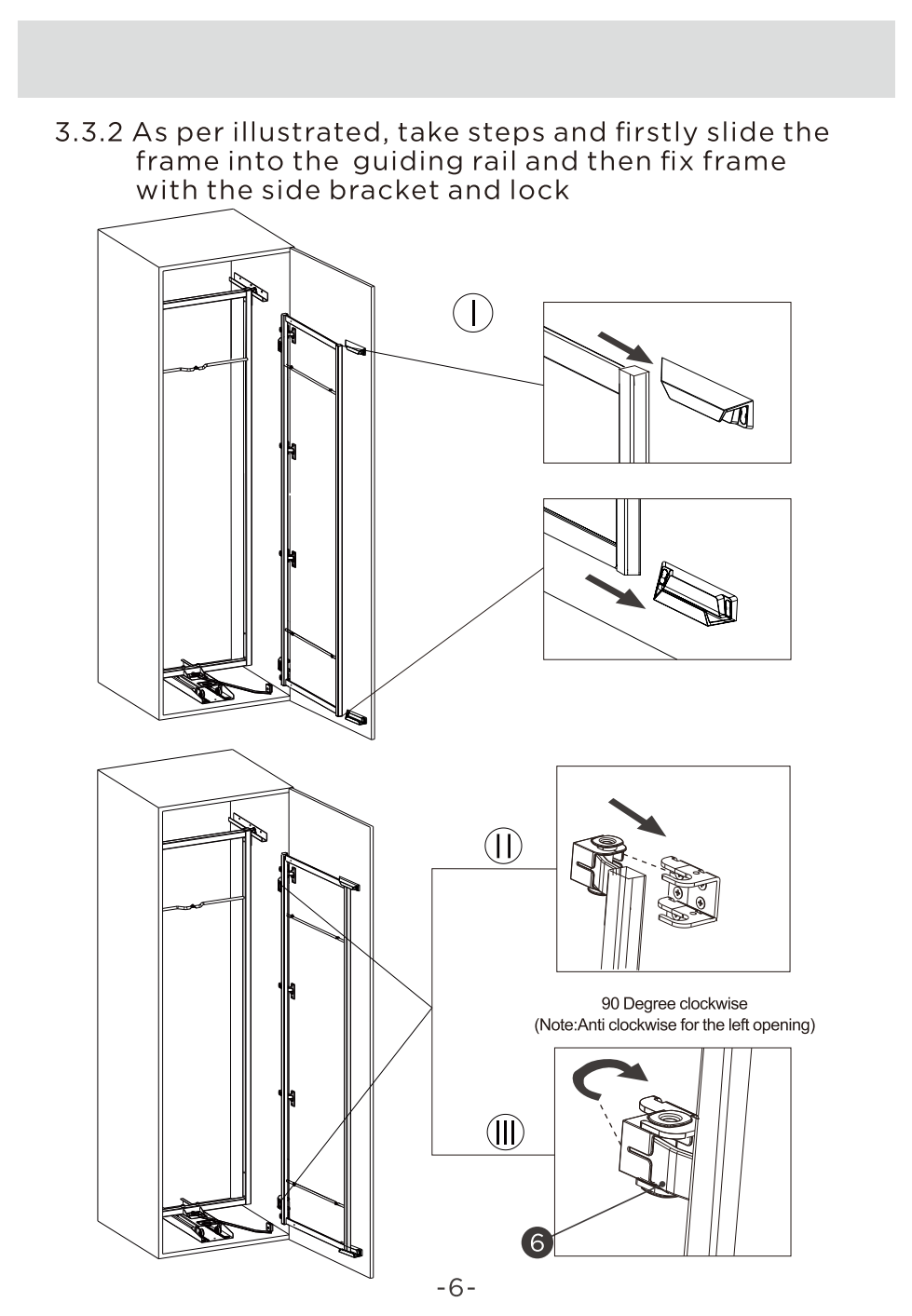 3.3.2 As per illustrated, take steps and firstly slide the frame into the guiding rail and then fix frame with the side bracket and lock

I

II

90 Degree clockwise
(Note:Anti clockwise for the left opening)

III

6

-6-