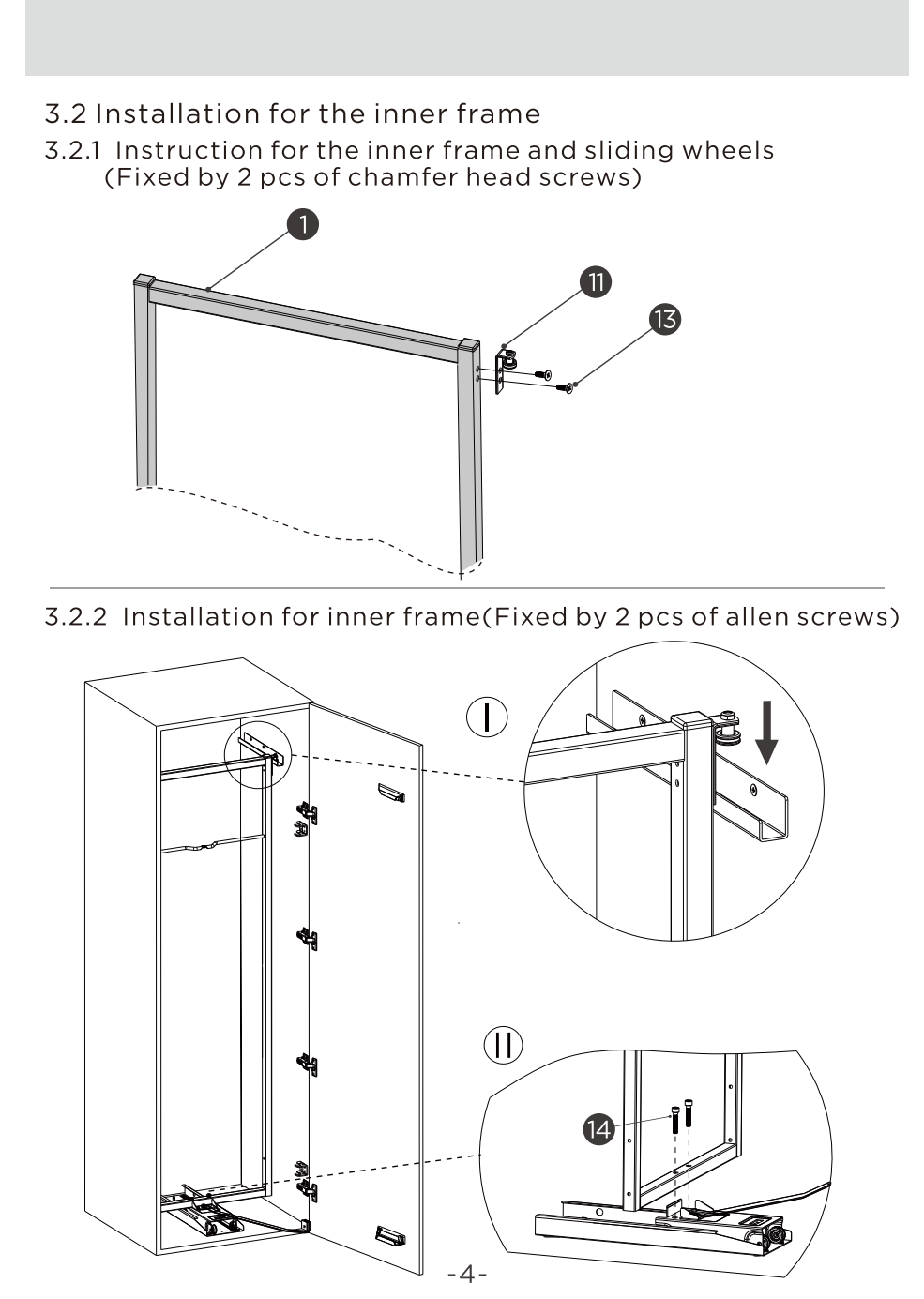 3.2 Installation for the inner frame
3.2.1 Instruction for the inner frame and sliding wheels (Fixed by 2 pcs of chamfer head screws)

1
11
13

3.2.2 Installation for inner frame(Fixed by 2 pcs of allen screws)

I

II

14

-4-