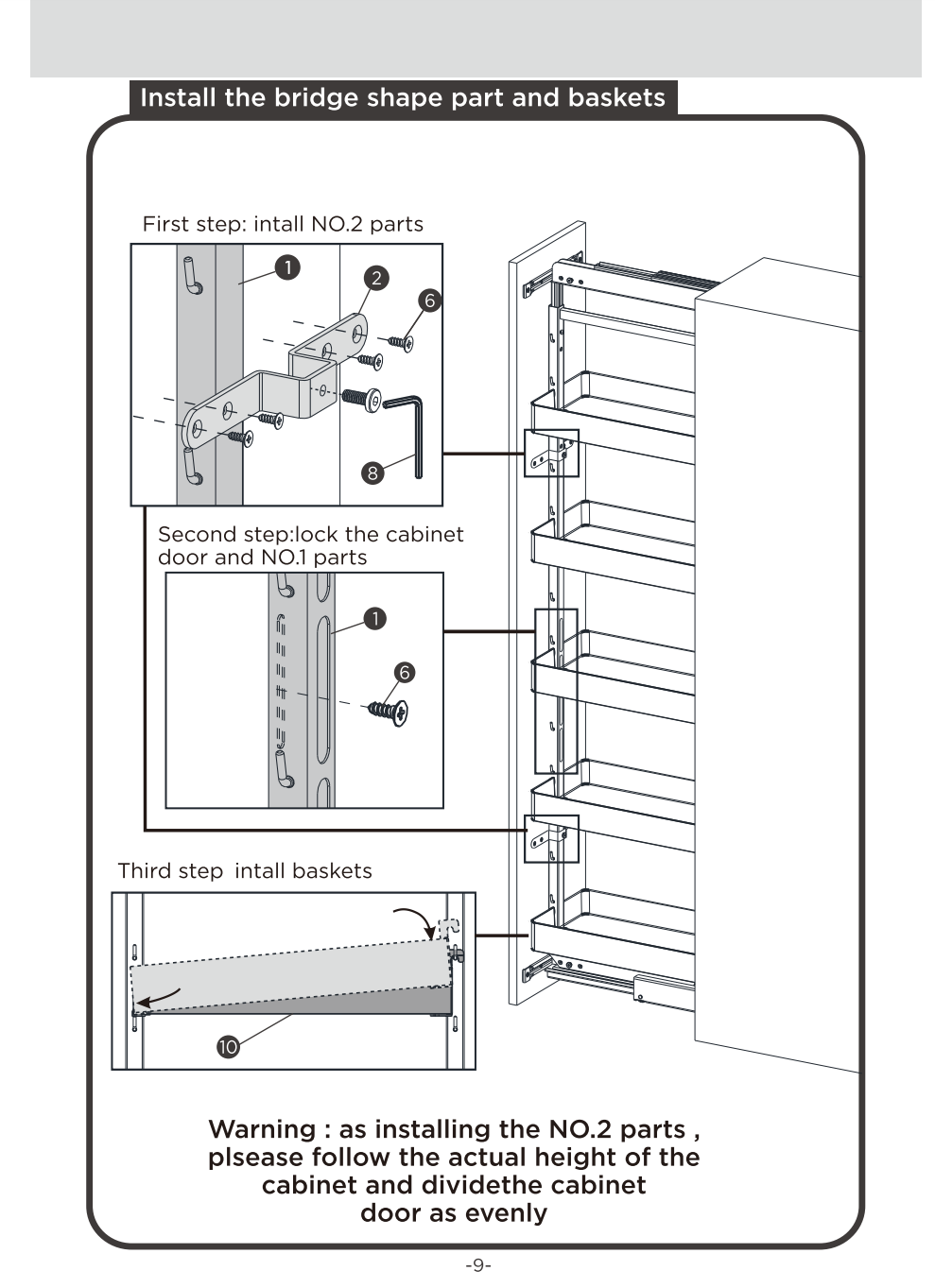 Install the bridge shape part and baskets

First step: intall NO.2 parts

1
2
6
8

Second step:lock the cabinet door and NO.1 parts

1
6

Third step  intall baskets

10

Warning : as installing the NO.2 parts , plsease follow the actual height of the cabinet and dividethe cabinet door as evenly

-9-