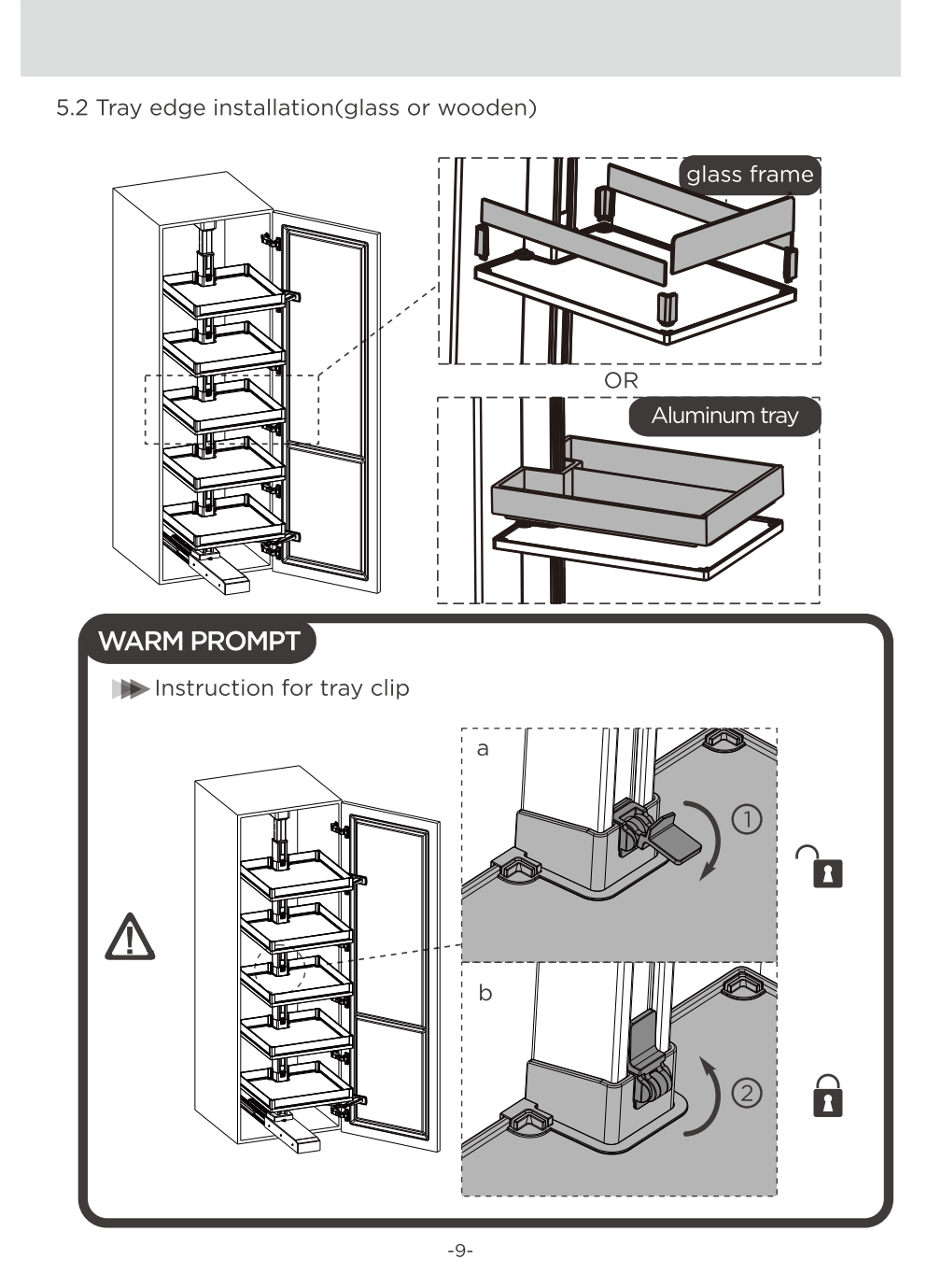 5.2 Tray edge installation(glass or wooden)

glass frame

OR

Aluminum tray

WARM PROMPT

Instruction for tray clip

a

①

b

②

-9-