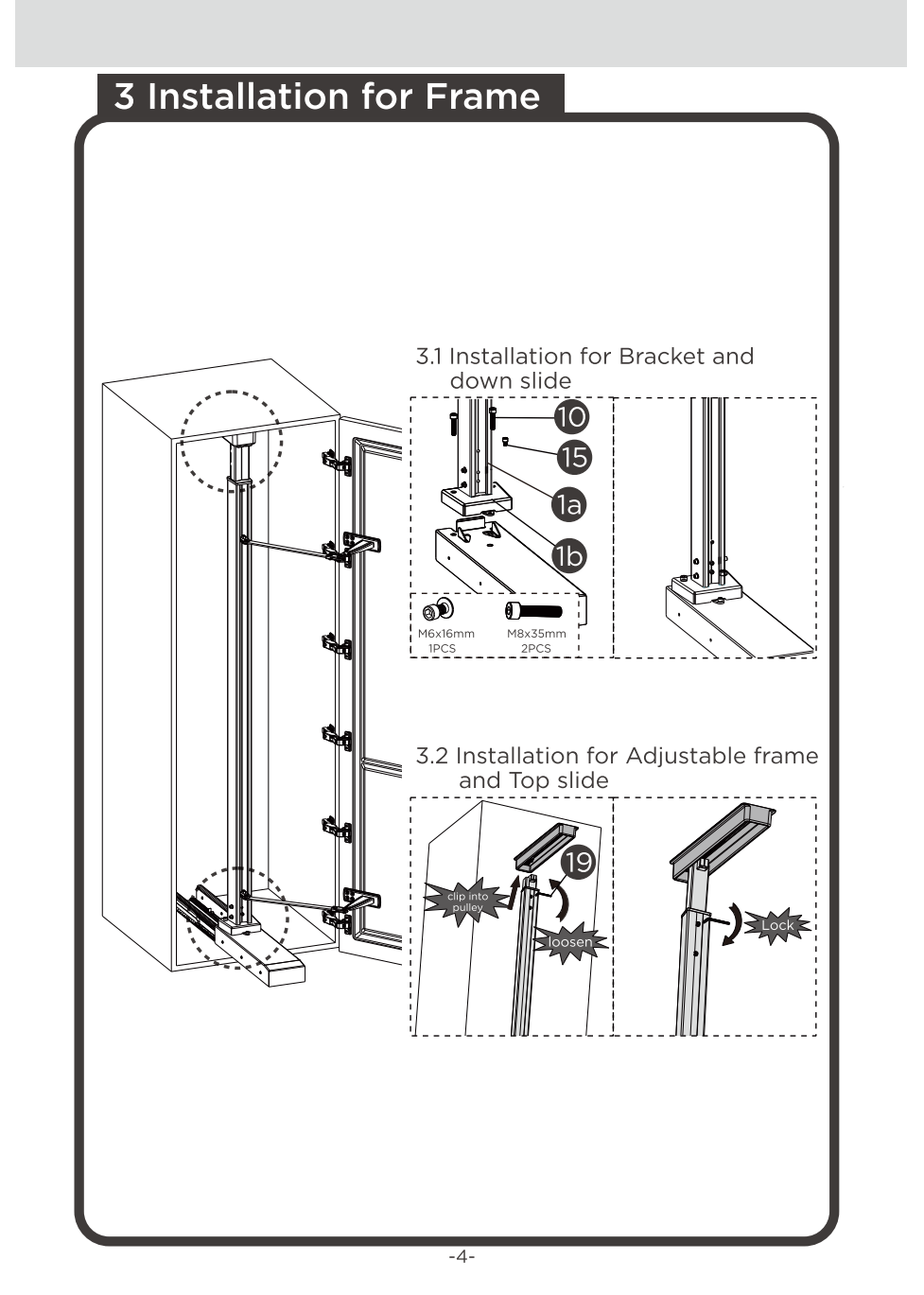 3 Installation for Frame

3.1 Installation for Bracket and down slide

10

15

1a

1b

M6x16mm 1PCS

M8x35mm 2PCS

3.2 Installation for Adjustable frame and Top slide

19

clip into pulley

loosen

Lock

-4-