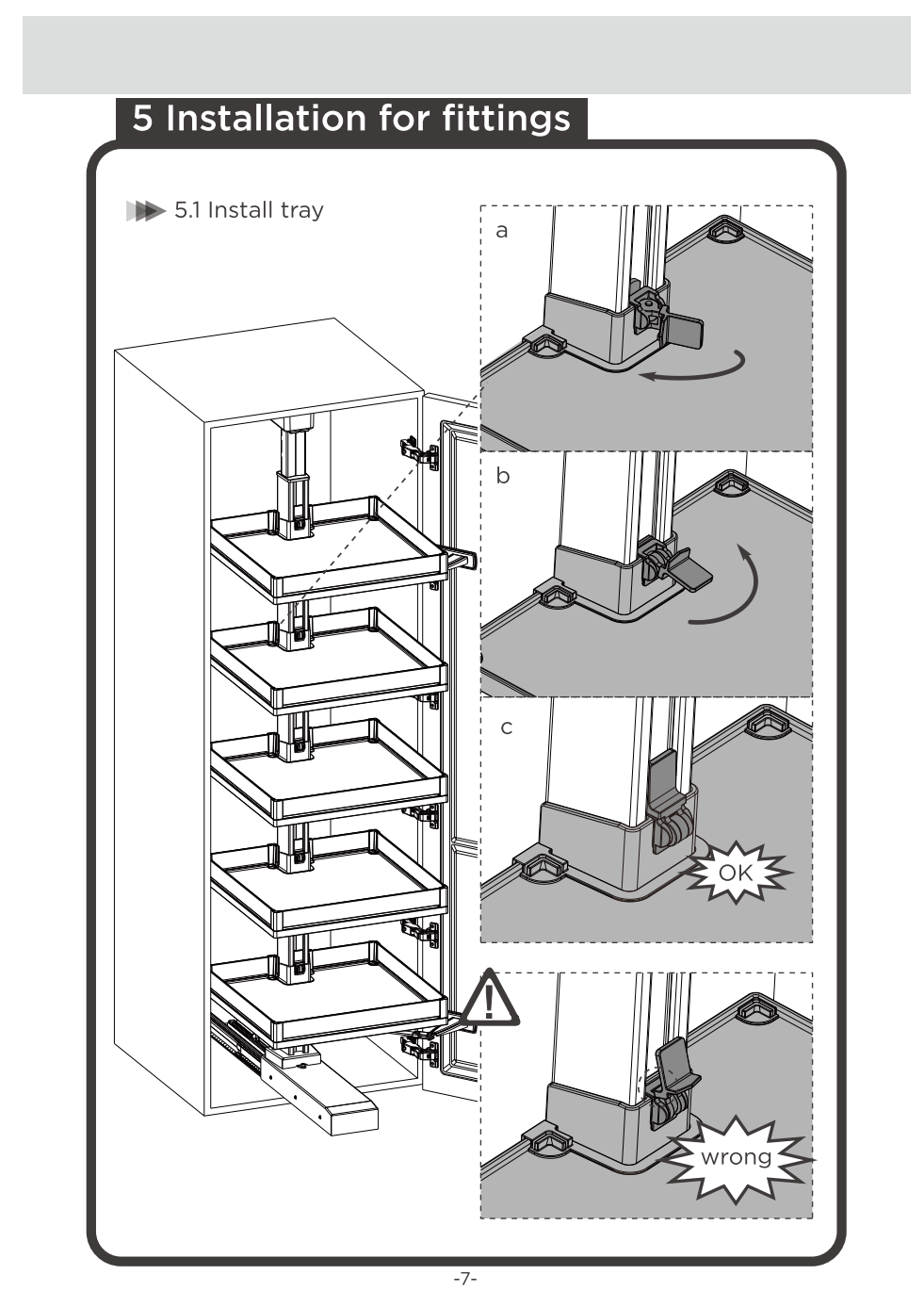 5 Installation for fittings

5.1 Install tray

a

b

c

OK

!

wrong

-7-