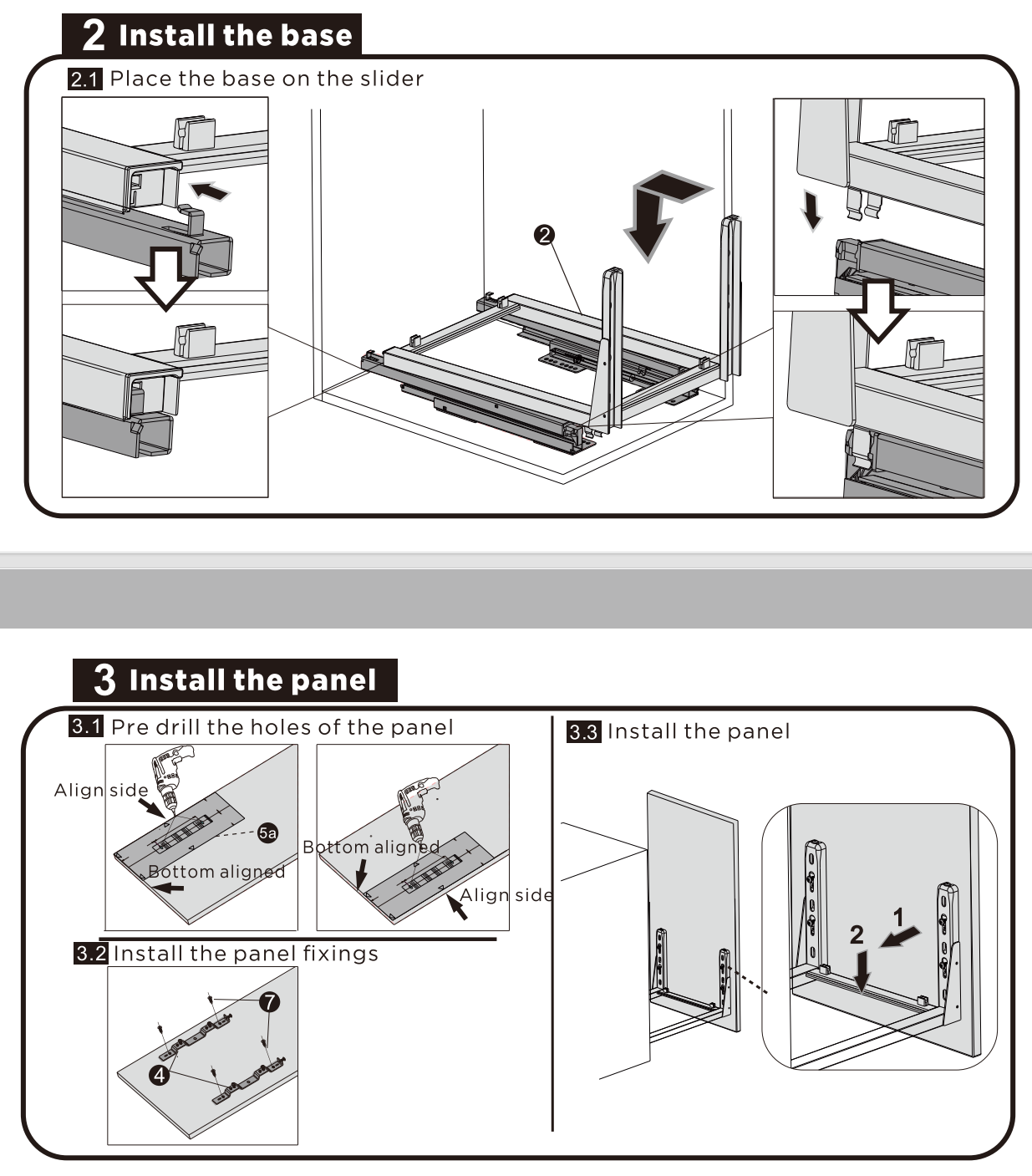 2 Install the base

2.1 Place the base on the slider

2

3 Install the panel

3.1 Pre drill the holes of the panel

Align side

5a

Bottom aligned

Bottom aligned

Align side

3.2 Install the panel fixings

7

4

3.3 Install the panel

1

2