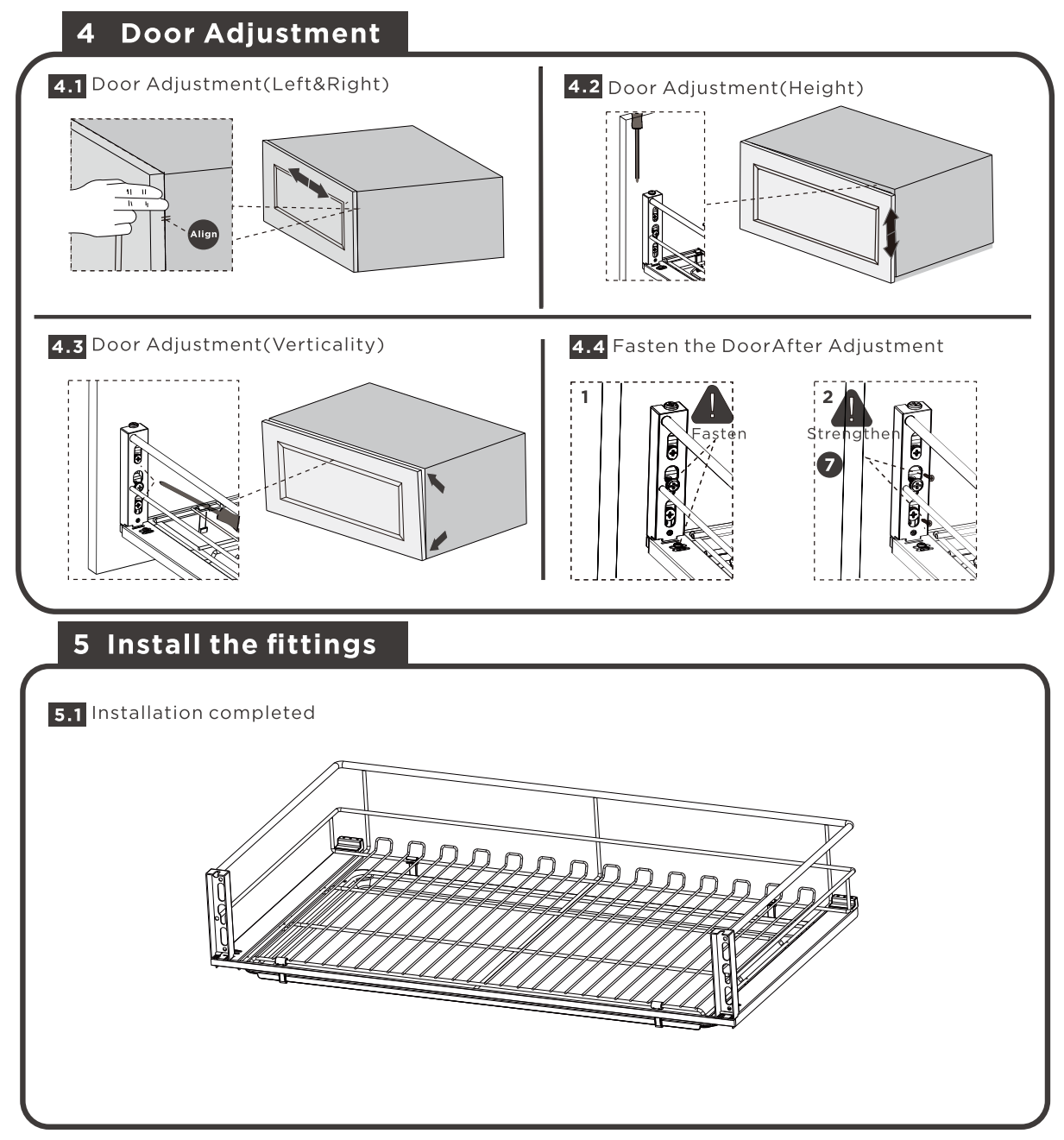 4 Door Adjustment

4.1 Door Adjustment(Left&Right)

Align

4.2 Door Adjustment(Height)

4.3 Door Adjustment(Verticality)

4.4 Fasten the DoorAfter Adjustment

1

Fasten

2

Strengthen

7

5 Install the fittings

5.1 Installation completed