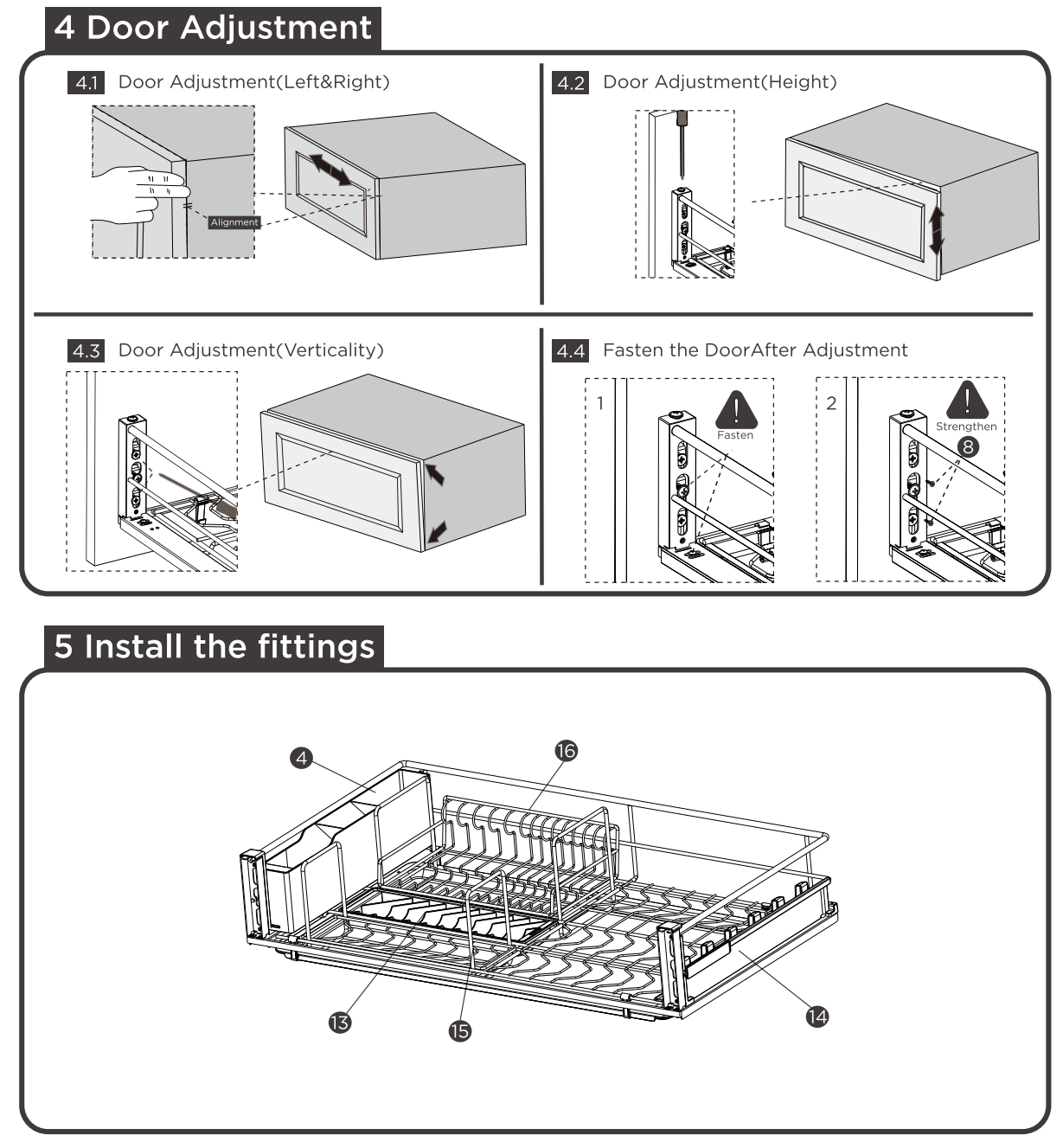 4 Door Adjustment

4.1 Door Adjustment(Left&Right)

Alignment

4.2 Door Adjustment(Height)

4.3 Door Adjustment(Verticality)

4.4 Fasten the DoorAfter Adjustment

1

Fasten

2

Strengthen

8

5 Install the fittings

4

16

13

15

14