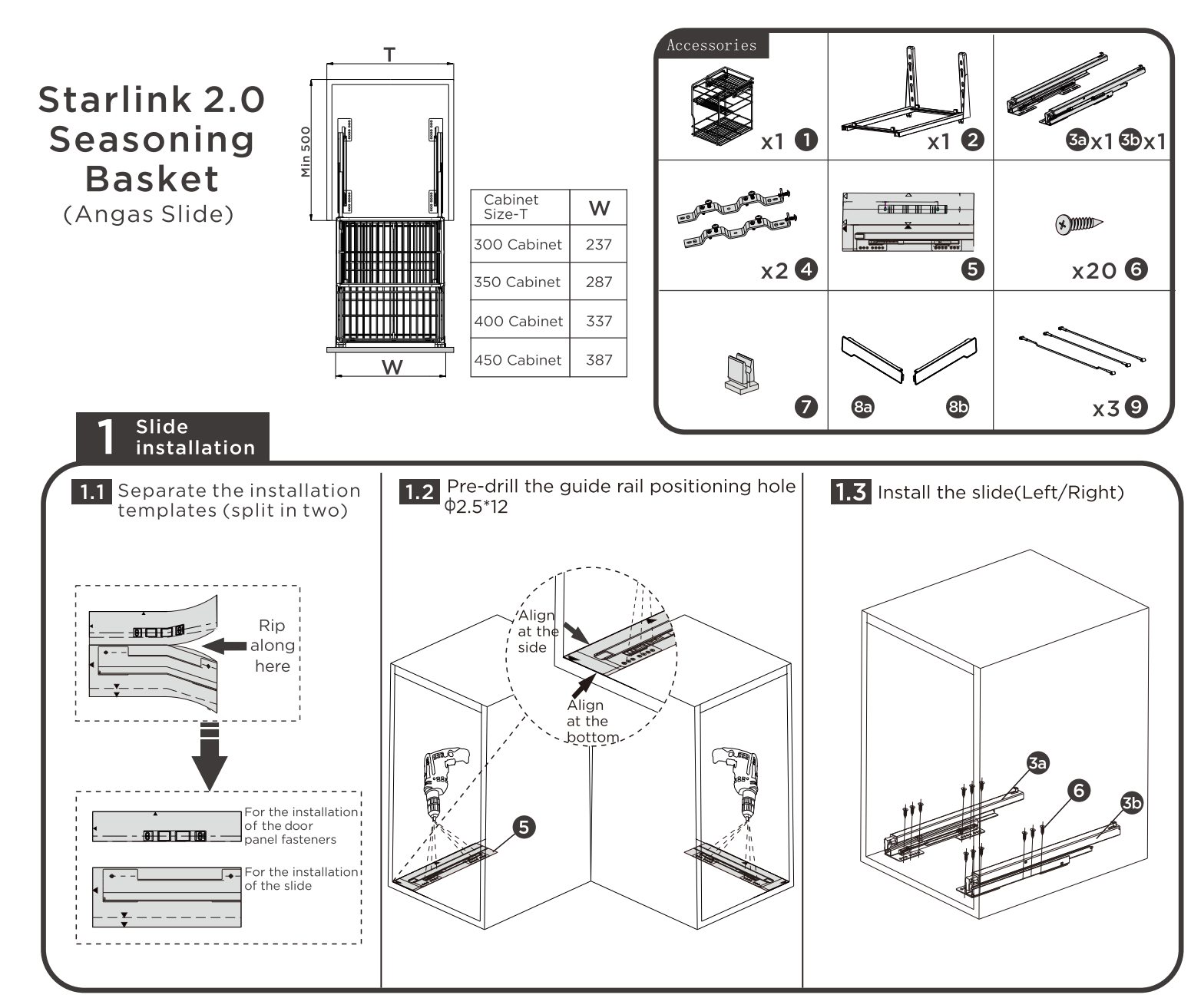 Starlink 2.0
Seasoning
Basket
(Angas Slide)

T

Min 500

W

| Cabinet Size-T | W |
|---|---|
| 300 Cabinet | 237 |
| 350 Cabinet | 287 |
| 400 Cabinet | 337 |
| 450 Cabinet | 387 |

Accessories

x1 1

x1 2

3a x1 3b x1

x2 4

5

x20 6

7

8a

8b

x3 9

1 Slide installation

1.1 Separate the installation templates (split in two)

Rip along here

For the installation of the door panel fasteners

For the installation of the slide

1.2 Pre-drill the guide rail positioning hole ϕ2.5*12

Align at the side

Align at the bottom

5

1.3 Install the slide(Left/Right)

3a

6

3b