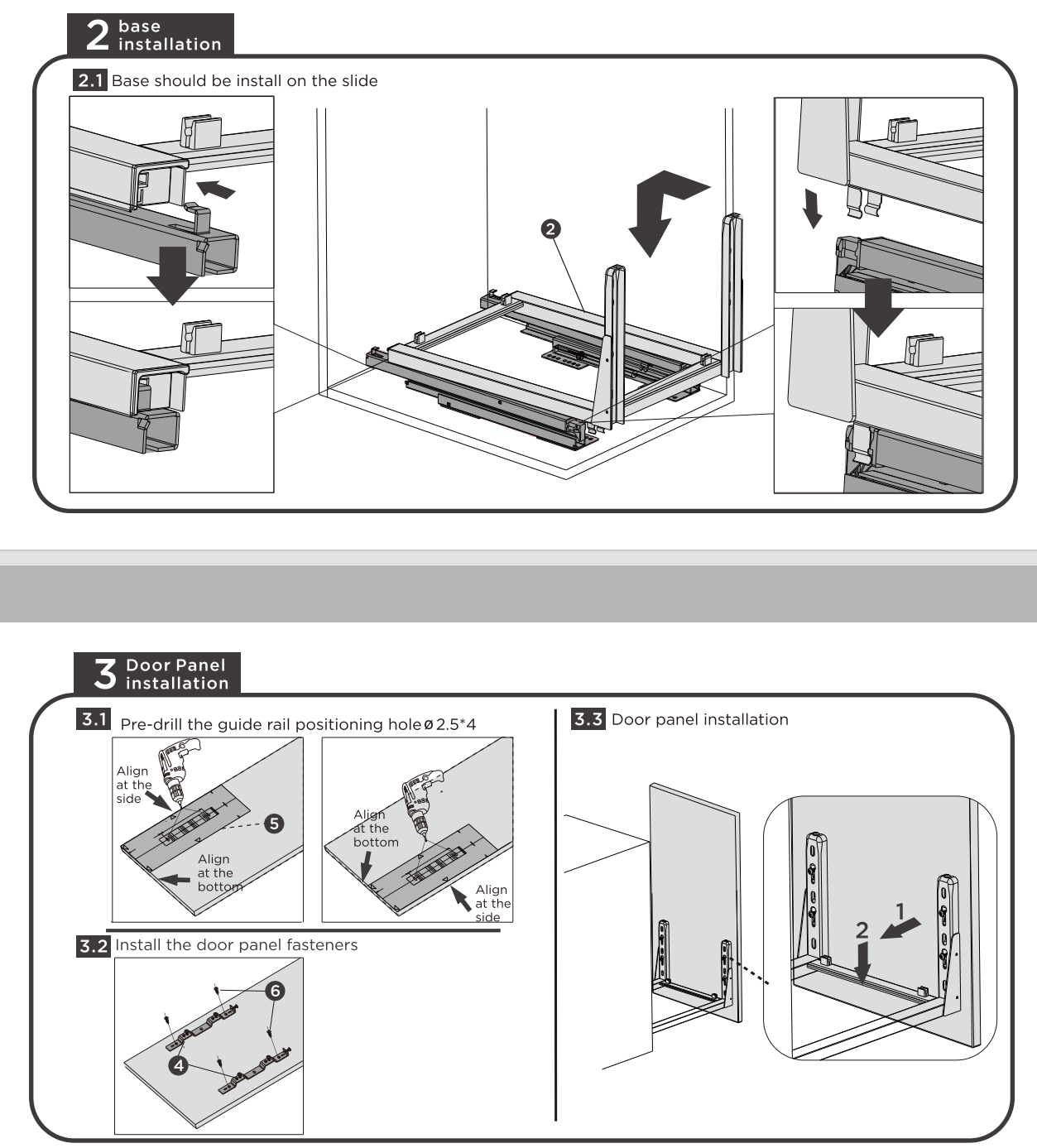 2 base installation

2.1 Base should be install on the slide

2

3 Door Panel installation

3.1 Pre-drill the guide rail positioning hole ø 2.5*4

Align at the side

5

Align at the bottom

Align at the bottom

Align at the side

3.2 Install the door panel fasteners

6

4

3.3 Door panel installation

1

2