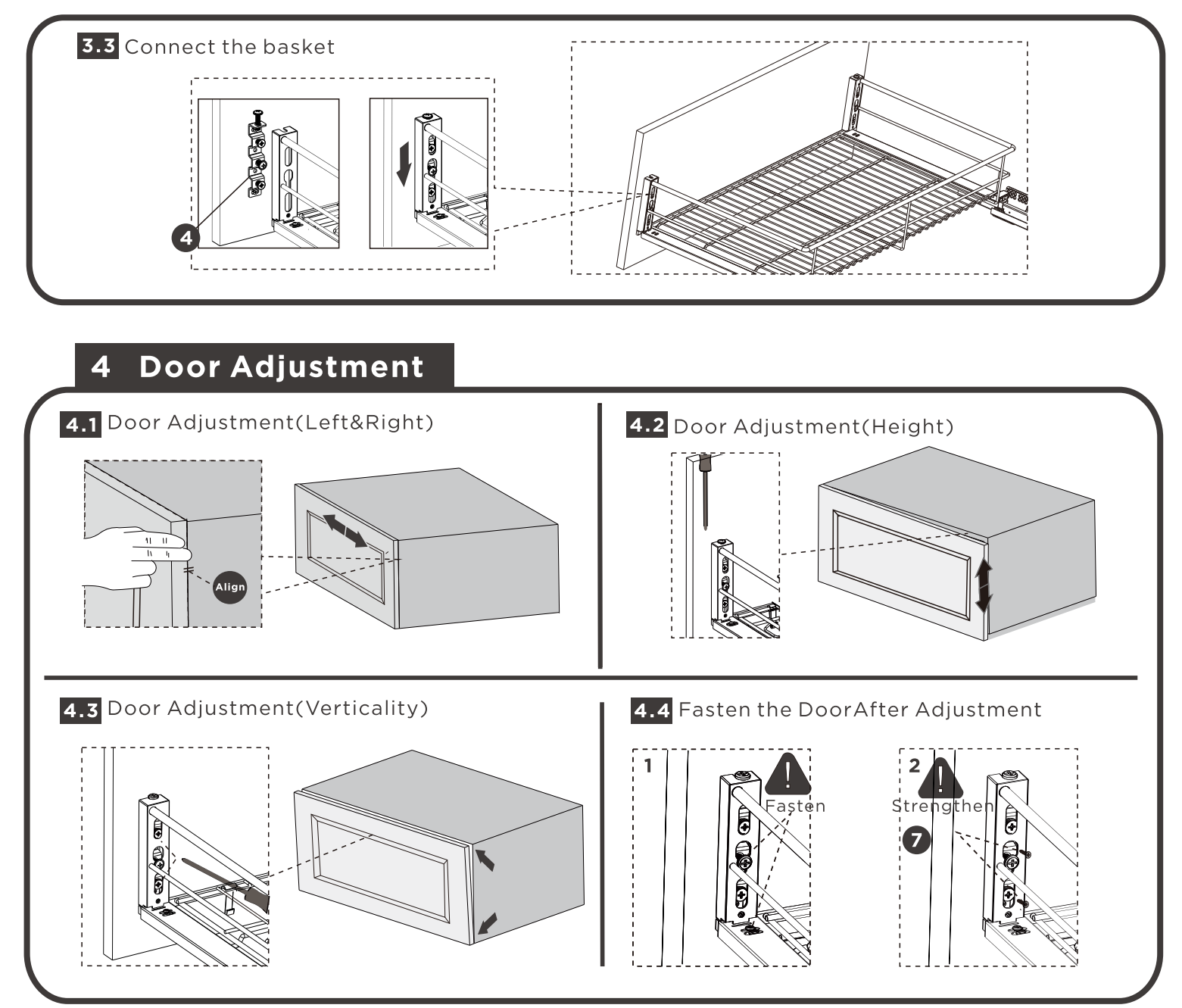 3.3 Connect the basket

4

4 Door Adjustment

4.1 Door Adjustment(Left&Right)

Align

4.2 Door Adjustment(Height)

4.3 Door Adjustment(Verticality)

4.4 Fasten the DoorAfter Adjustment

1

Fasten

2

Strengthen

7