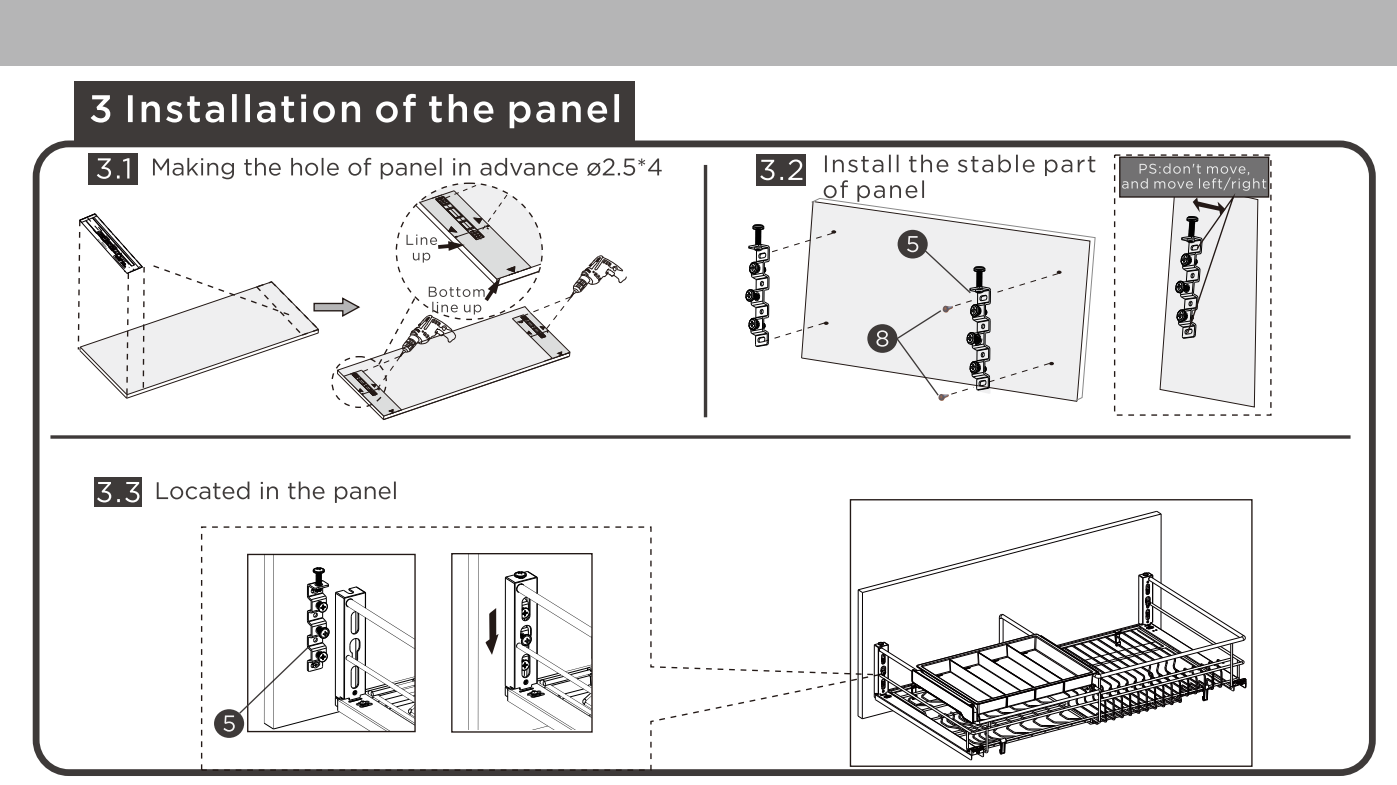 3 Installation of the panel

3.1 Making the hole of panel in advance ø2.5*4

Line up

Bottom line up

3.2 Install the stable part of panel

PS:don't move, and move left/right

5

8

3.3 Located in the panel

5