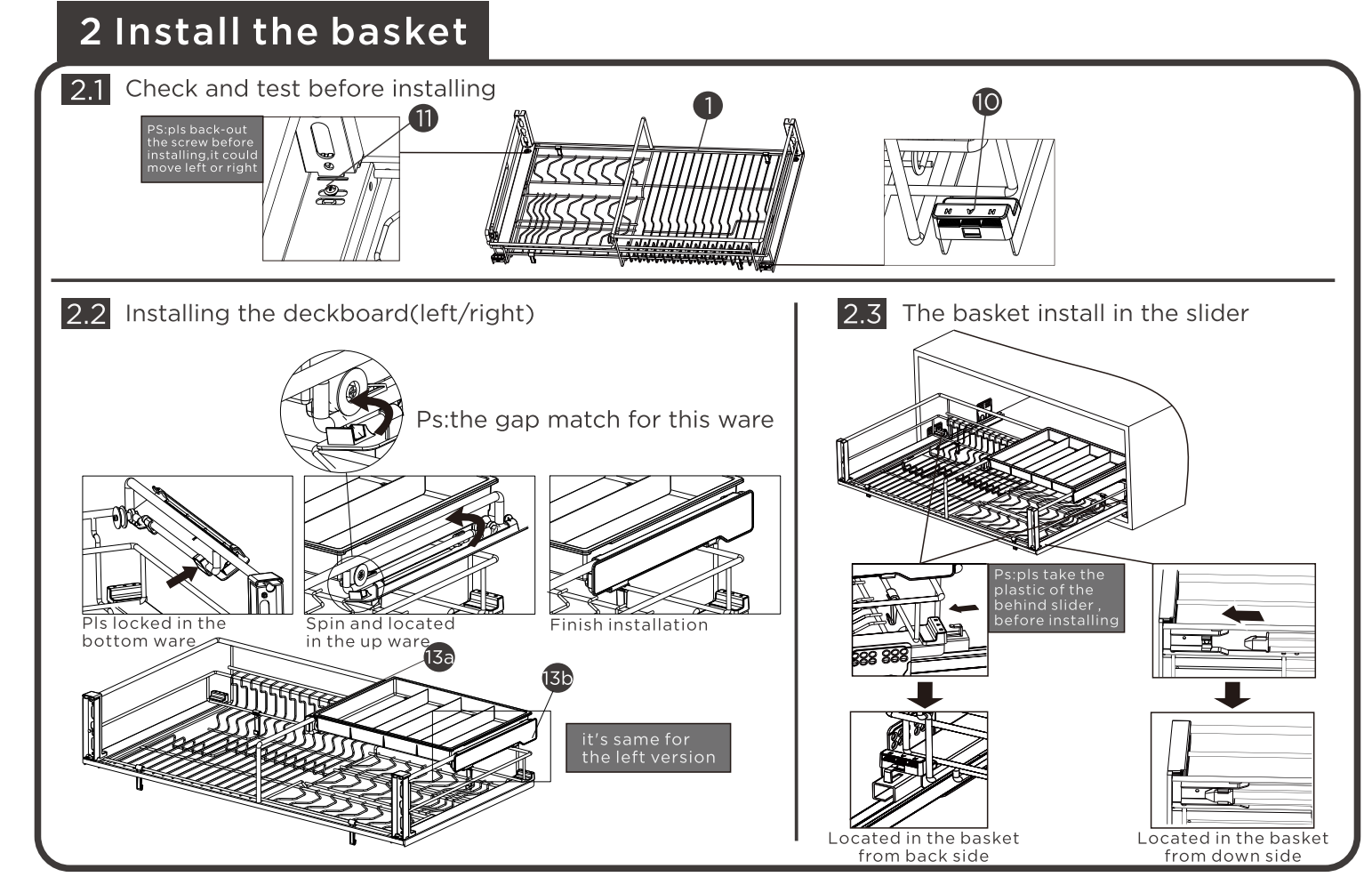 2 Install the basket

2.1 Check and test before installing

PS:pls back-out the screw before installing,it could move left or right

11

1

10

2.2 Installing the deckboard(left/right)

Ps:the gap match for this ware

Pls locked in the bottom ware

Spin and located in the up ware

Finish installation

13a

13b

it's same for the left version

2.3 The basket install in the slider

Ps:pls take the plastic of the behind slider , before installing

Located in the basket from back side

Located in the basket from down side