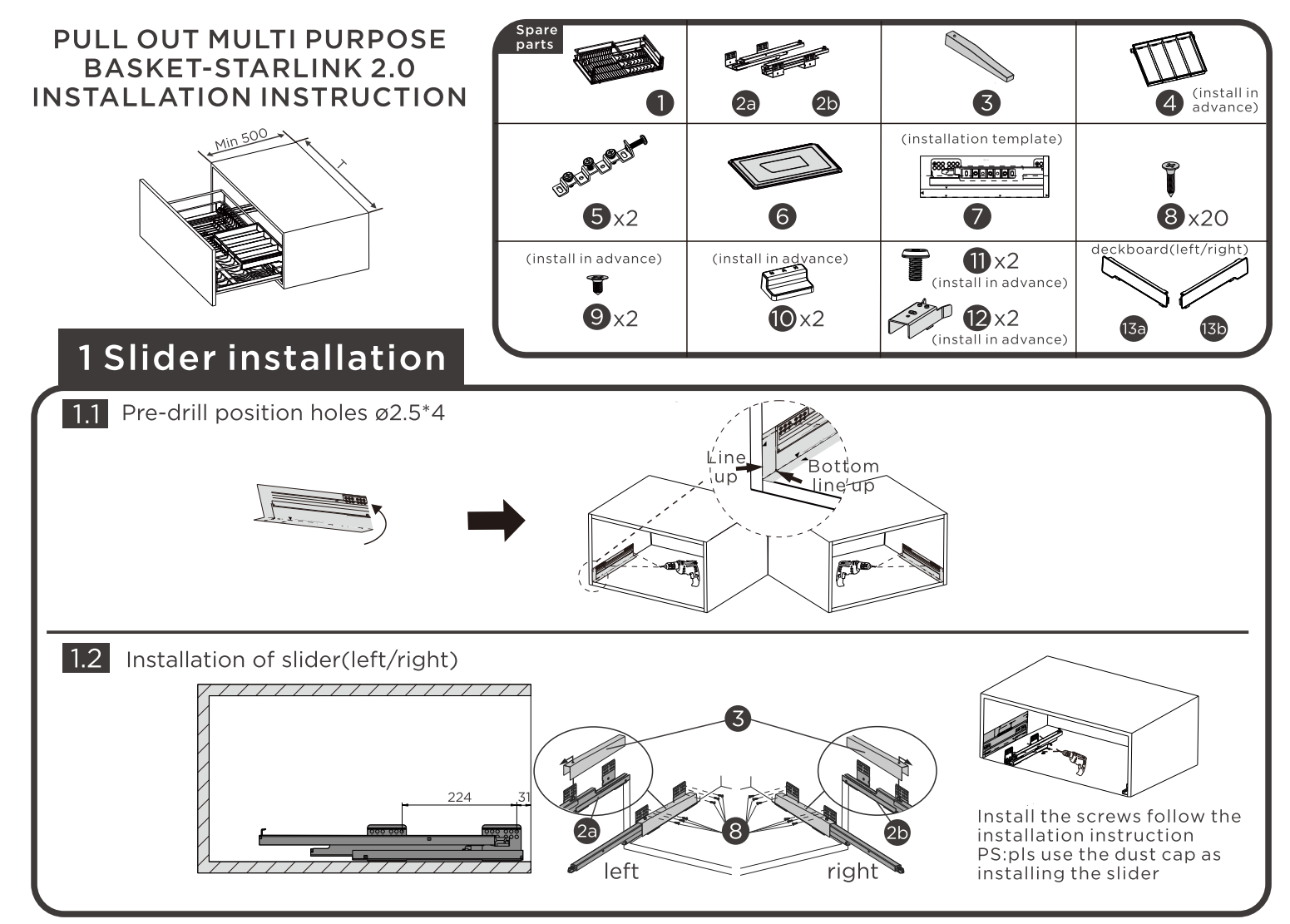 PULL OUT MULTI PURPOSE BASKET-STARLINK 2.0 INSTALLATION INSTRUCTION

Min 500

T

Spare parts

1

2a 2b

3

4 (install in advance)

5 x2

6

(installation template)

7

8 x20

(install in advance)

9 x2

(install in advance)

10 x2

11 x2 (install in advance)

12 x2 (install in advance)

deckboard(left/right)

13a 13b

1 Slider installation

1.1 Pre-drill position holes ø2.5*4

Line up

Bottom line up

1.2 Installation of slider(left/right)

224

31

3

2a

8

2b

left

right

Install the screws follow the installation instruction
PS:pls use the dust cap as installing the slider