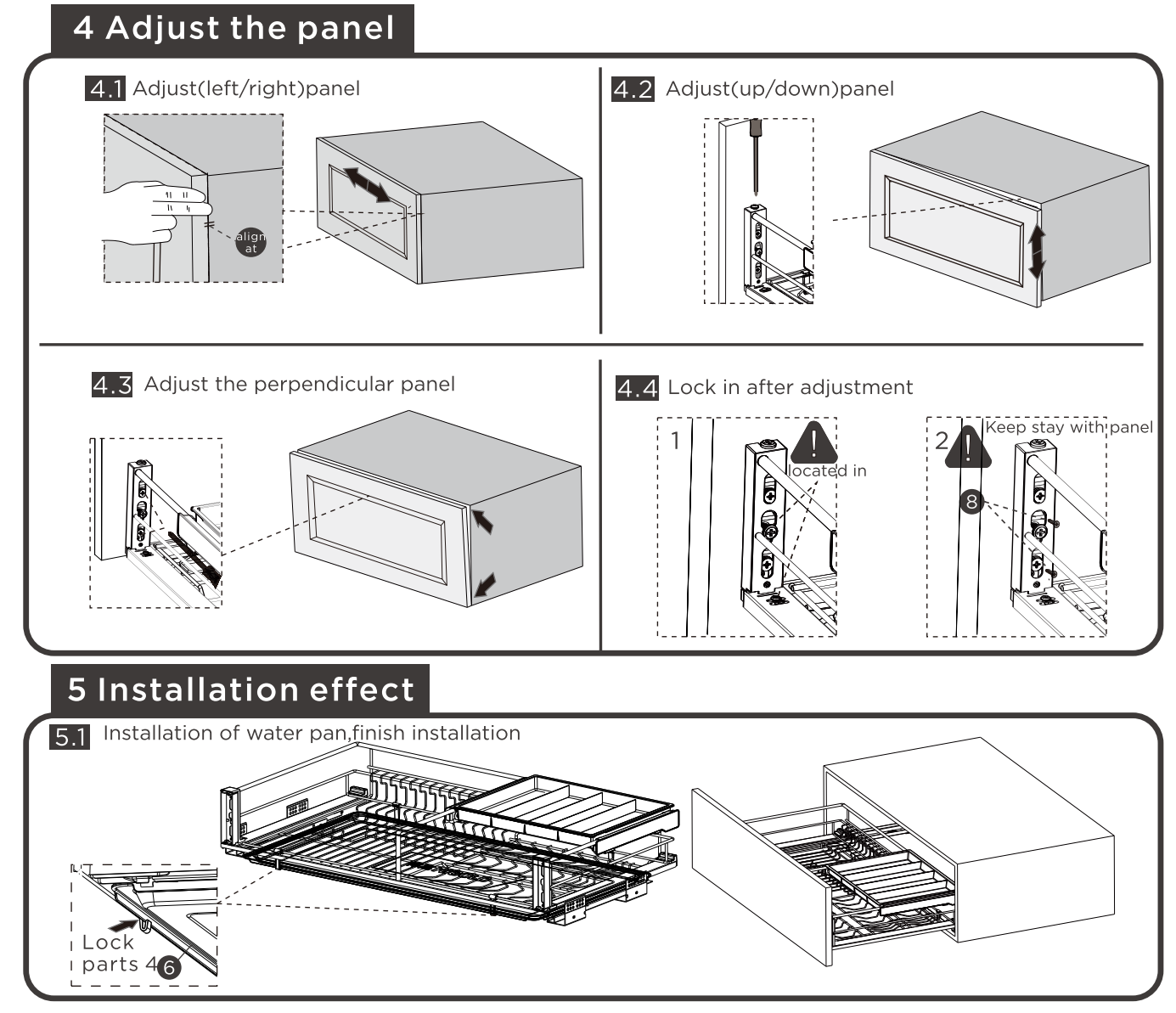 4 Adjust the panel

4.1 Adjust(left/right)panel

align at

4.2 Adjust(up/down)panel

4.3 Adjust the perpendicular panel

4.4 Lock in after adjustment

1

located in

2

Keep stay with panel

8

5 Installation effect

5.1 Installation of water pan,finish installation

Lock parts 4 6