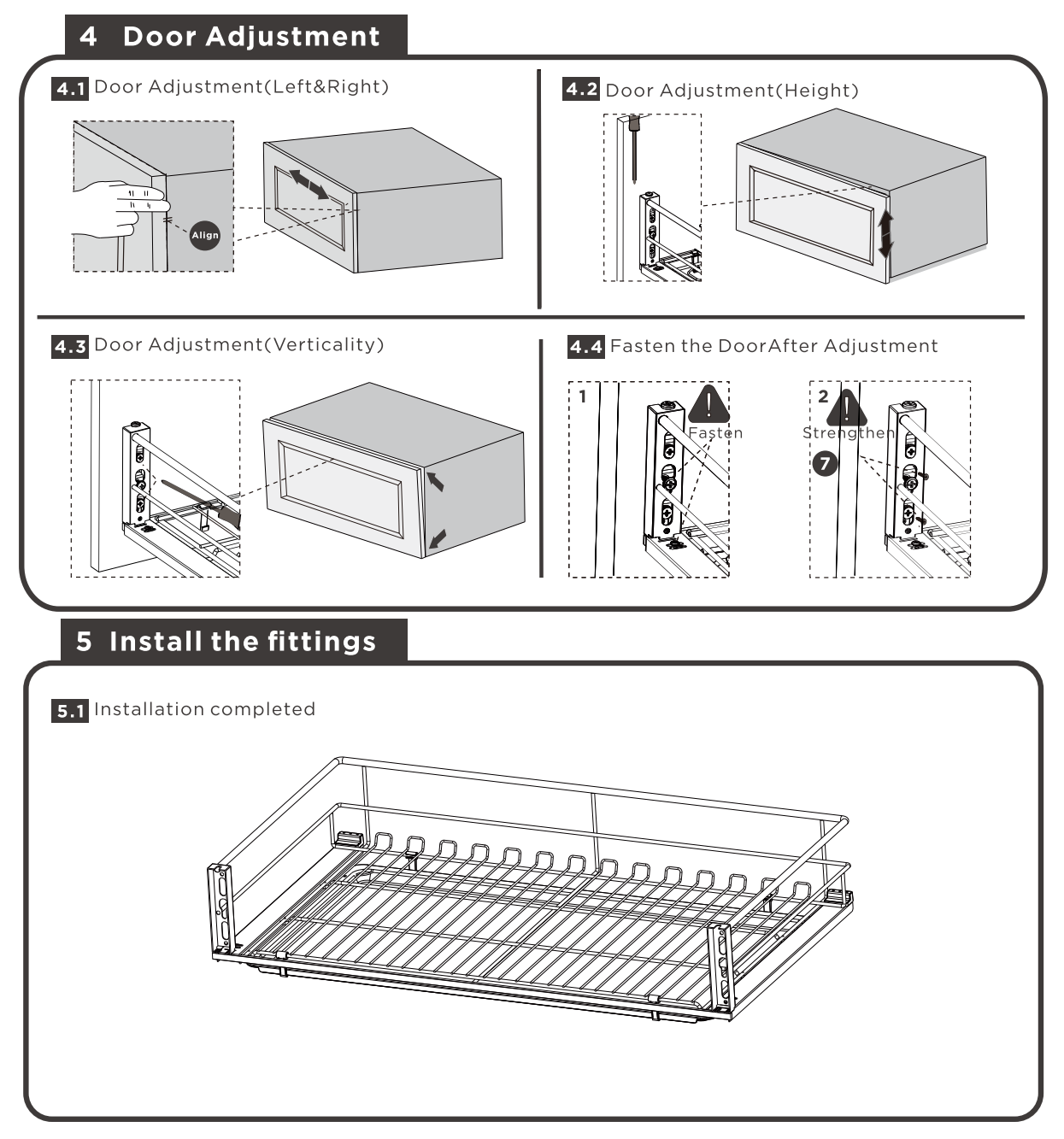 4 Door Adjustment

4.1 Door Adjustment(Left&Right)

Align

4.2 Door Adjustment(Height)

4.3 Door Adjustment(Verticality)

4.4 Fasten the DoorAfter Adjustment

1

Fasten

2

Strengthen

7

5 Install the fittings

5.1 Installation completed