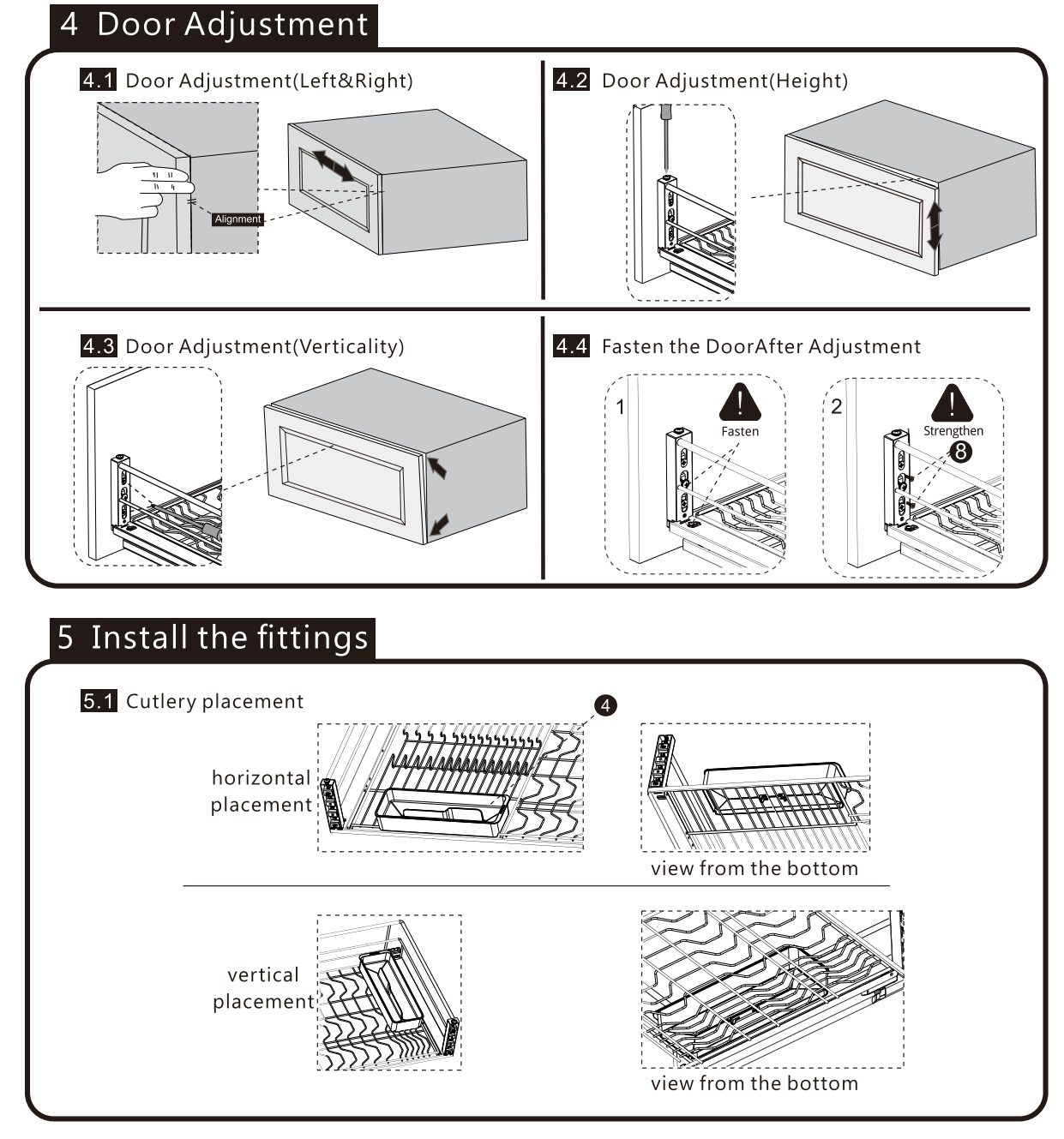 4 Door Adjustment

4.1 Door Adjustment(Left&Right)

Alignment

4.2 Door Adjustment(Height)

4.3 Door Adjustment(Verticality)

4.4 Fasten the DoorAfter Adjustment

1

Fasten

2

Strengthen

8

5 Install the fittings

5.1 Cutlery placement

4

horizontal placement

view from the bottom

vertical placement

view from the bottom