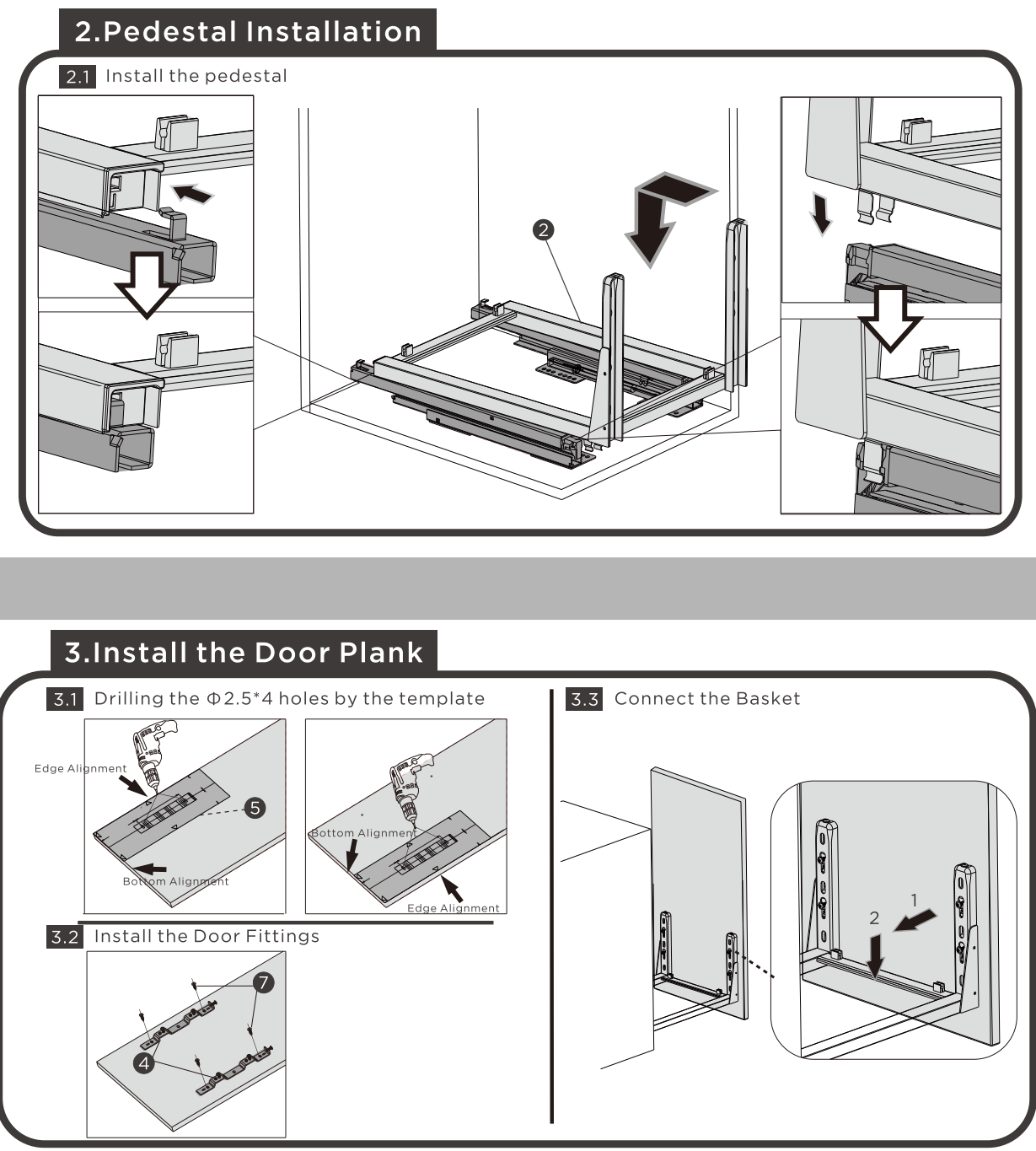 2.Pedestal Installation

2.1 Install the pedestal

2

3.Install the Door Plank

3.1 Drilling the Φ2.5*4 holes by the template

Edge Alignment

5

Bottom Alignment

Bottom Alignment

Edge Alignment

3.2 Install the Door Fittings

7

4

3.3 Connect the Basket

1

2